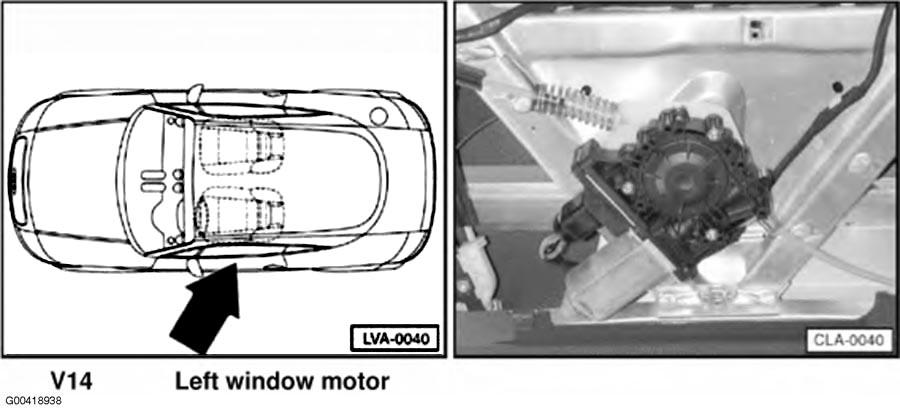 LVA-0040

CLA-0040

V14 Left window motor

G00418938