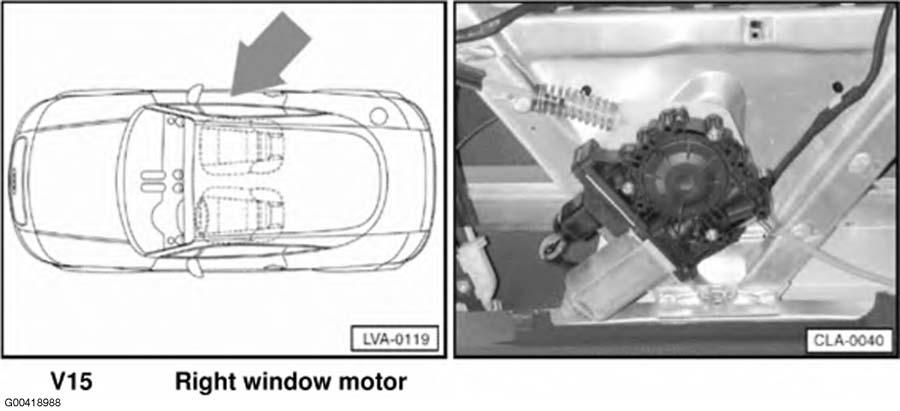 LVA-0119

CLA-0040

V15 Right window motor

G00418988