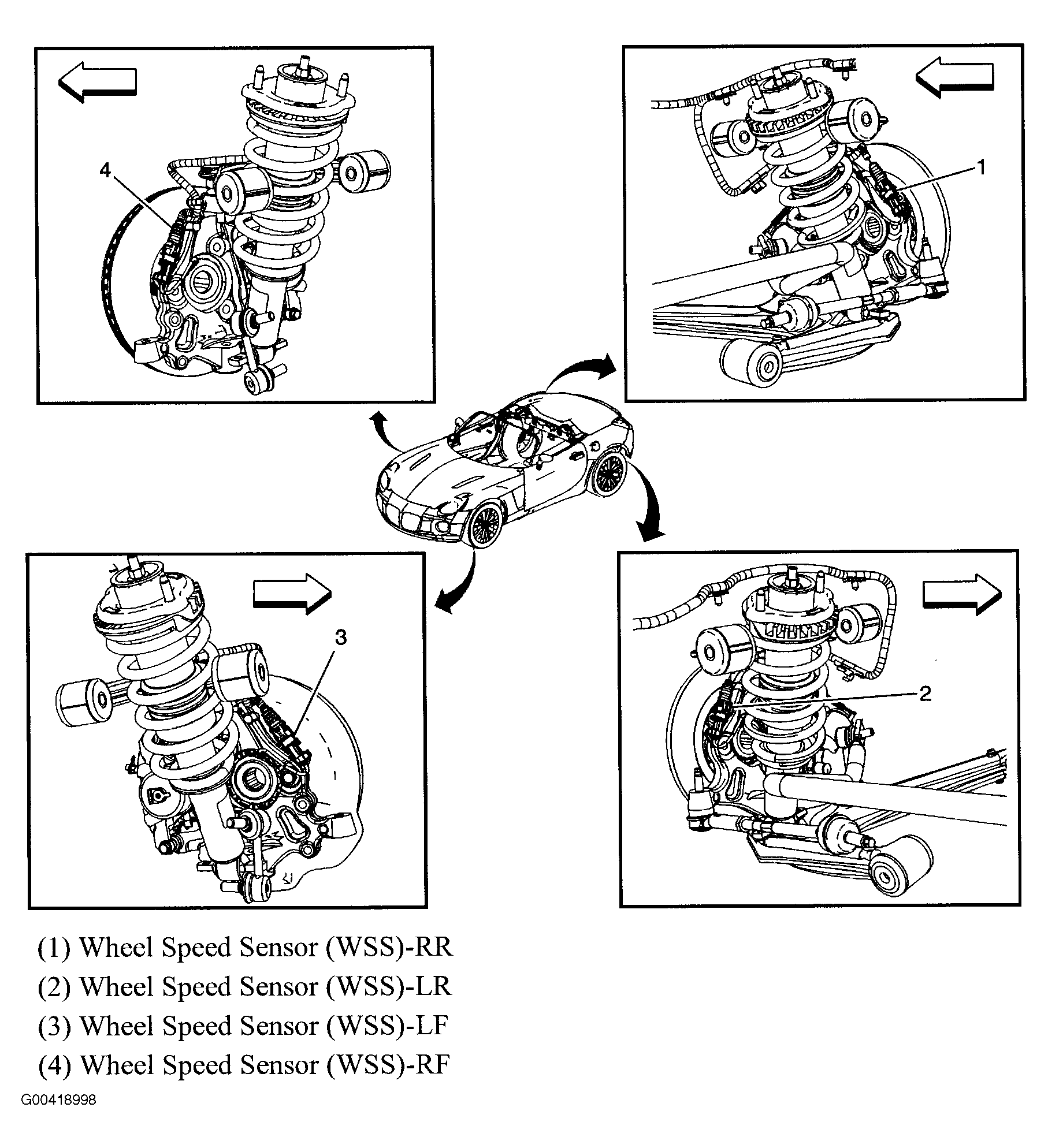 4

1

3

2

(1) Wheel Speed Sensor (WSS)-RR
(2) Wheel Speed Sensor (WSS)-LR
(3) Wheel Speed Sensor (WSS)-LF
(4) Wheel Speed Sensor (WSS)-RF

G00418998