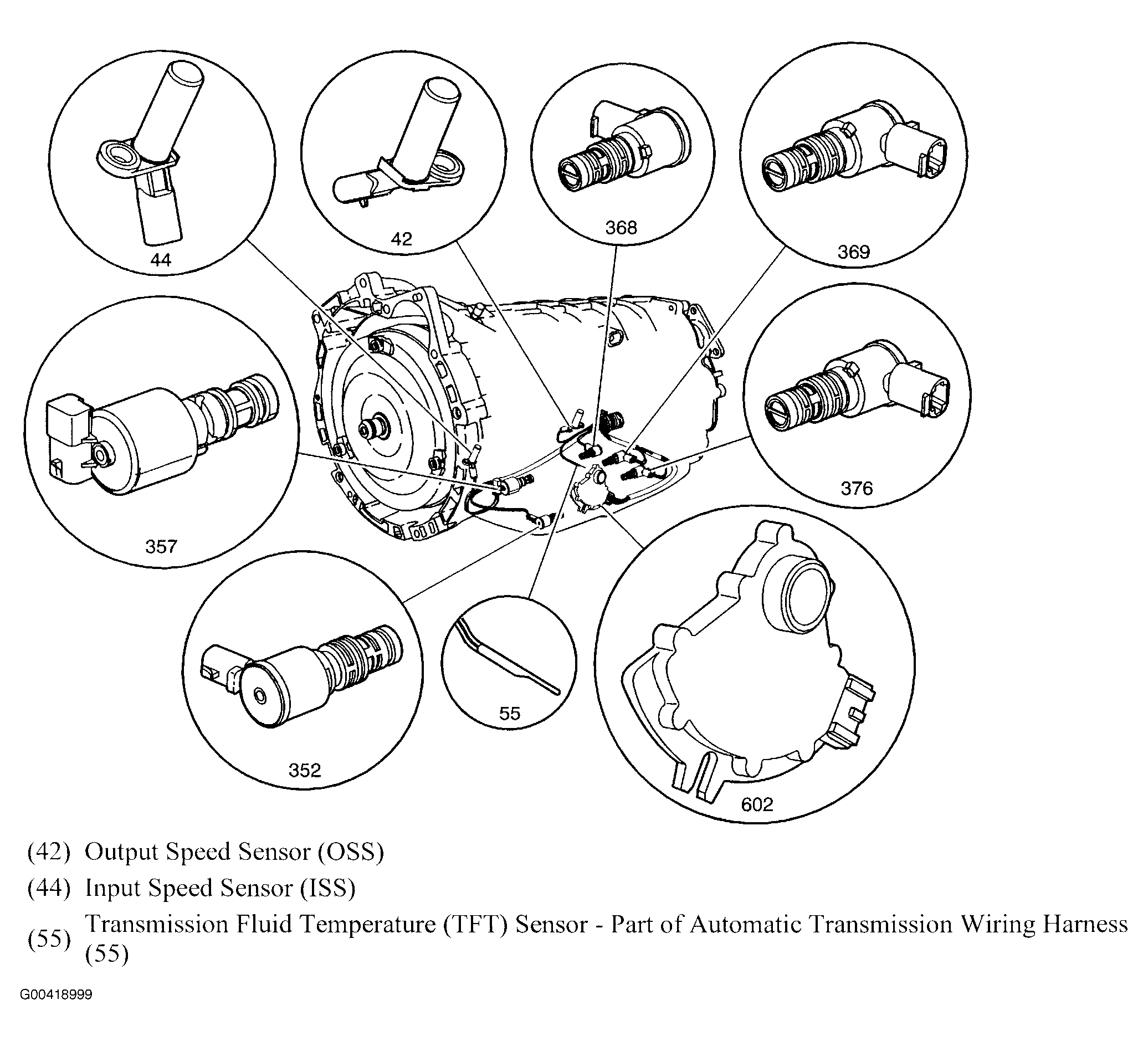 44

42

368

369

357

376

352

55

602

(42) Output Speed Sensor (OSS)

(44) Input Speed Sensor (ISS)

(55) Transmission Fluid Temperature (TFT) Sensor - Part of Automatic Transmission Wiring Harness (55)

G00418999