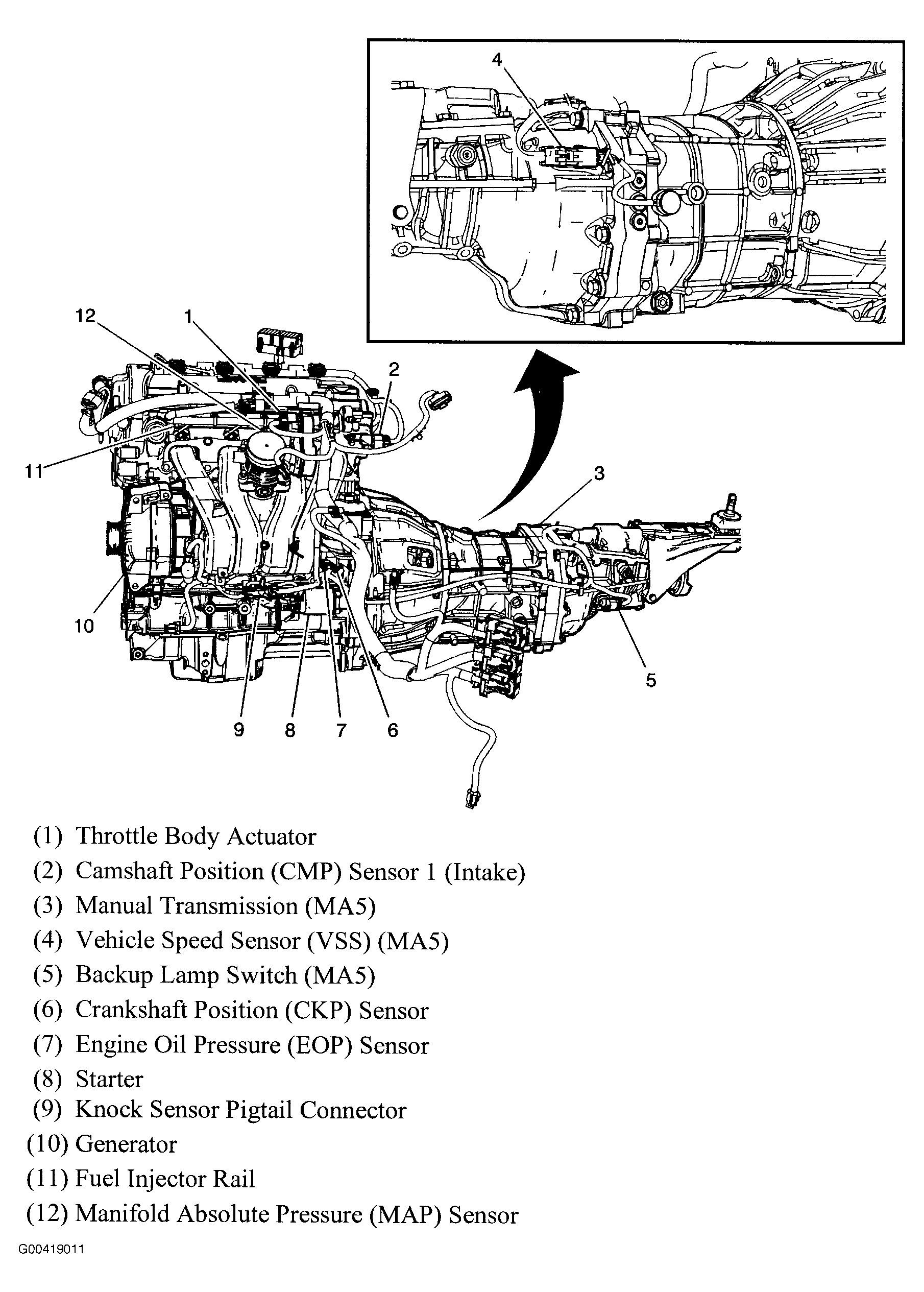 4

12 1 2

11 3

10

5

9 8 7 6

(1) Throttle Body Actuator
(2) Camshaft Position (CMP) Sensor 1 (Intake)
(3) Manual Transmission (MA5)
(4) Vehicle Speed Sensor (VSS) (MA5)
(5) Backup Lamp Switch (MA5)
(6) Crankshaft Position (CKP) Sensor
(7) Engine Oil Pressure (EOP) Sensor
(8) Starter
(9) Knock Sensor Pigtail Connector
(10) Generator
(11) Fuel Injector Rail
(12) Manifold Absolute Pressure (MAP) Sensor

G00419011