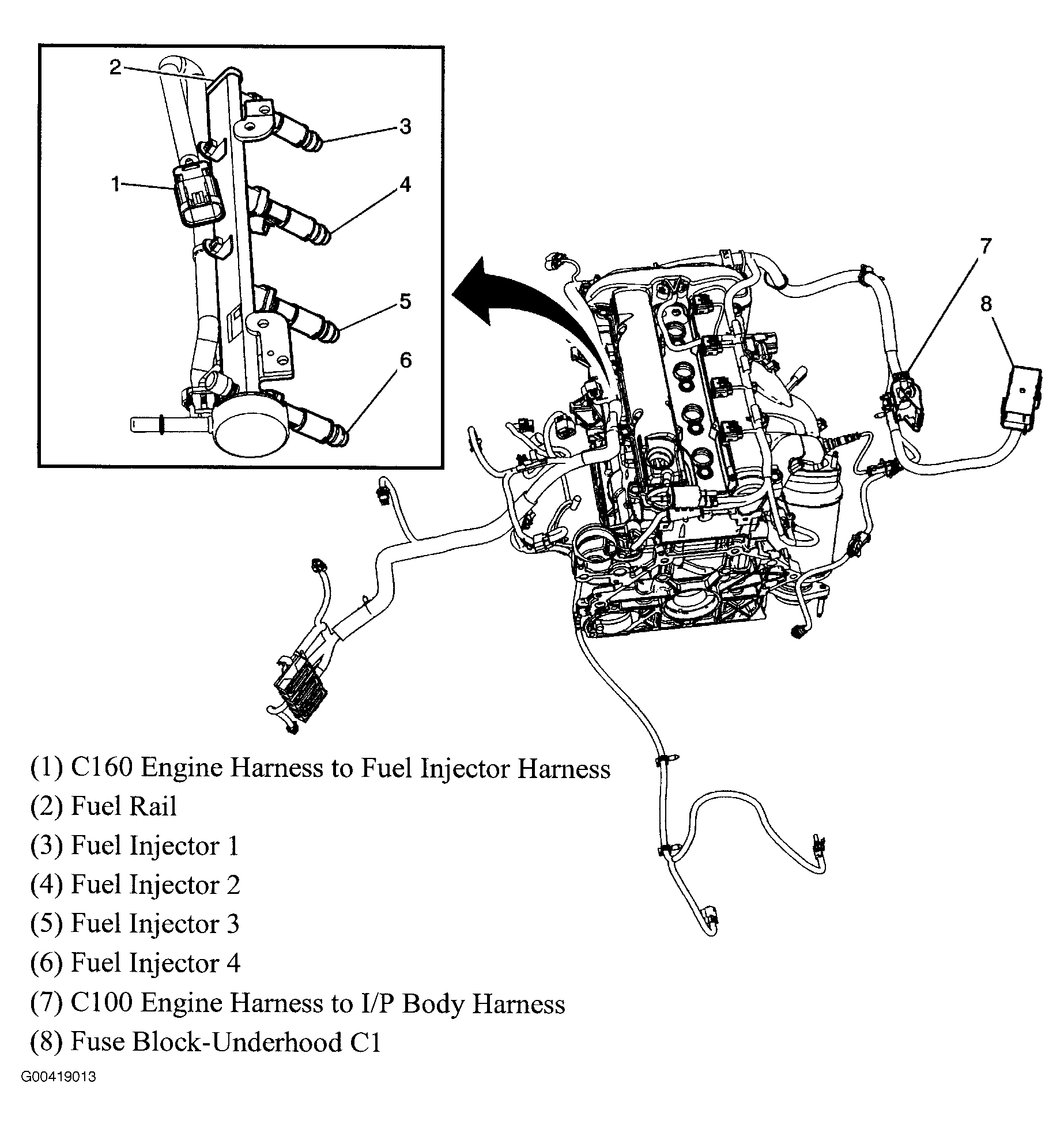 2
3
1
4
5
6
7
8

(1) C160 Engine Harness to Fuel Injector Harness
(2) Fuel Rail
(3) Fuel Injector 1
(4) Fuel Injector 2
(5) Fuel Injector 3
(6) Fuel Injector 4
(7) C100 Engine Harness to I/P Body Harness
(8) Fuse Block-Underhood C1

G00419013