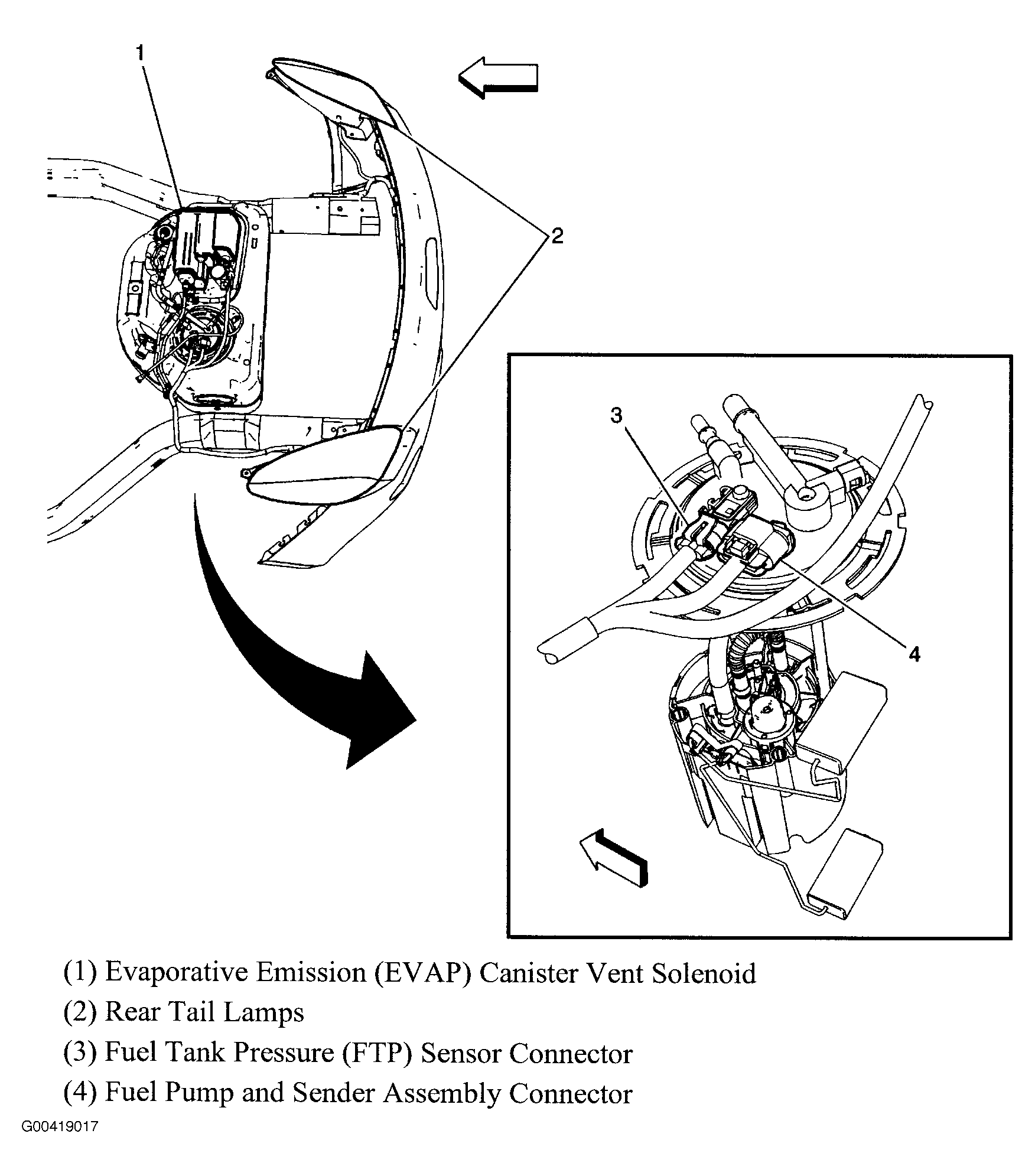 1

2

3

4

(1) Evaporative Emission (EVAP) Canister Vent Solenoid

(2) Rear Tail Lamps

(3) Fuel Tank Pressure (FTP) Sensor Connector

(4) Fuel Pump and Sender Assembly Connector

G00419017