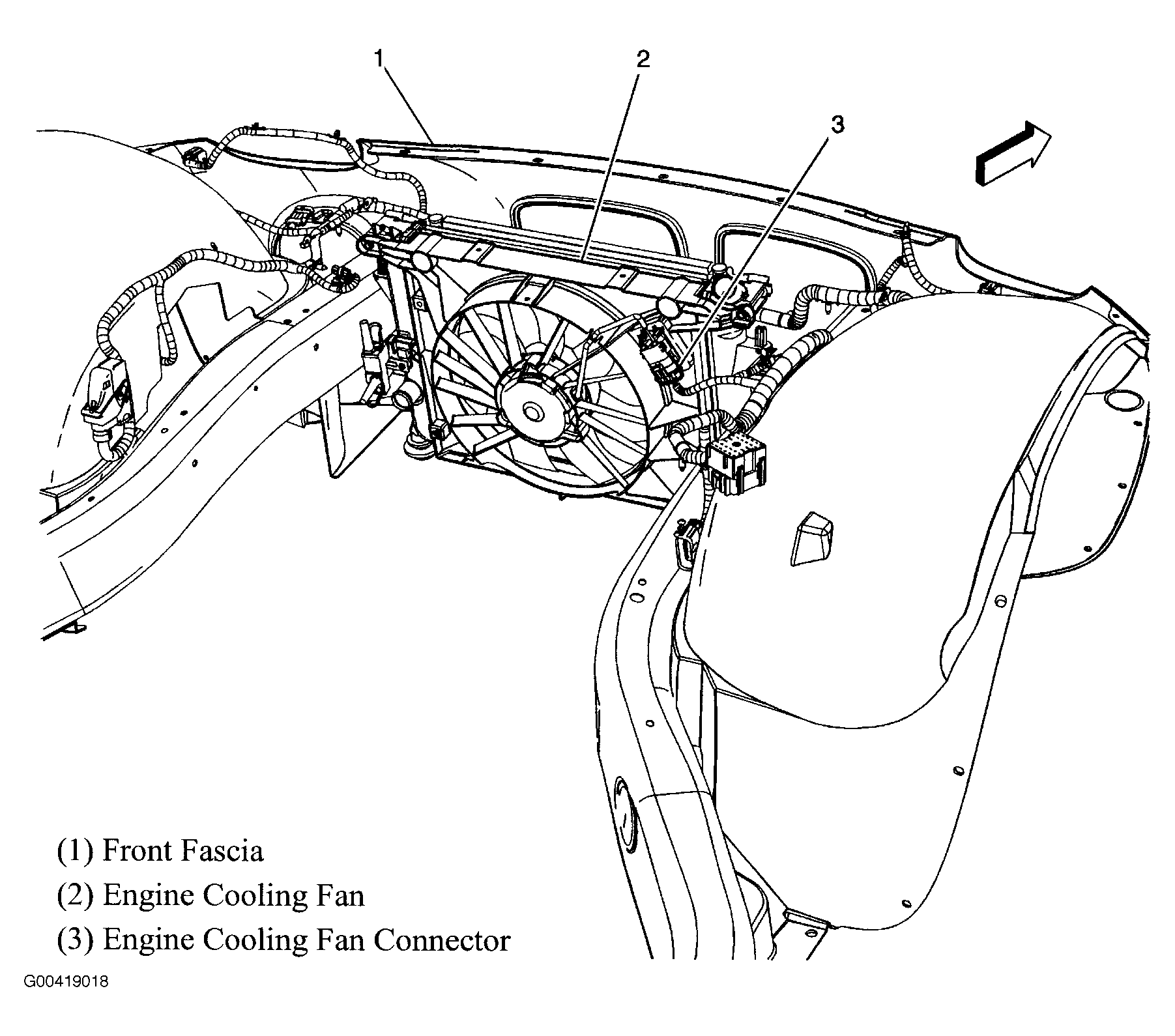 1
2
3

(1) Front Fascia
(2) Engine Cooling Fan
(3) Engine Cooling Fan Connector

G00419018