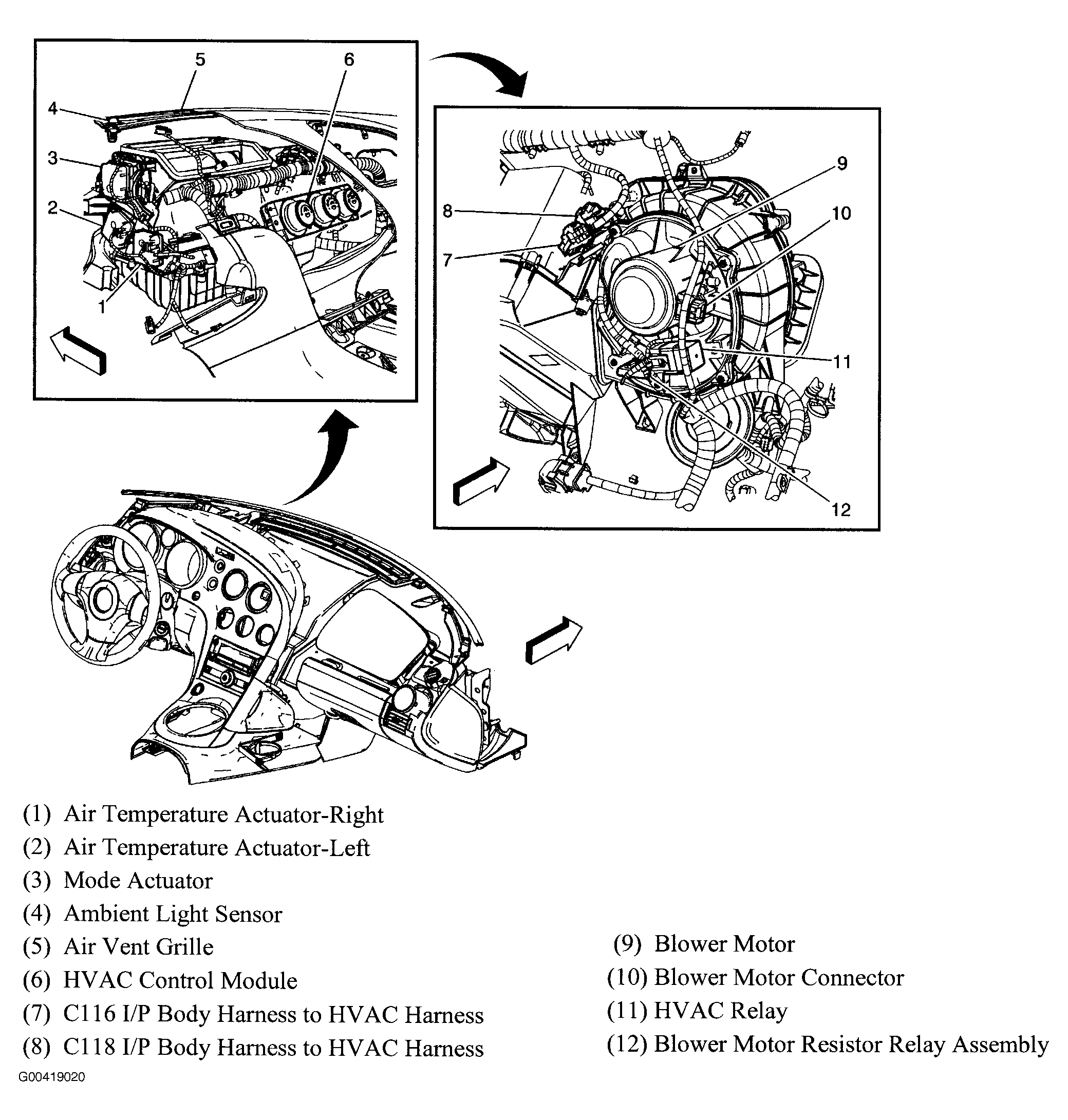 5
6
4
3
2
1

9
8
10
7
11
12

(1) Air Temperature Actuator-Right
(2) Air Temperature Actuator-Left
(3) Mode Actuator
(4) Ambient Light Sensor
(5) Air Vent Grille
(6) HVAC Control Module
(7) C116 I/P Body Harness to HVAC Harness
(8) C118 I/P Body Harness to HVAC Harness

(9) Blower Motor
(10) Blower Motor Connector
(11) HVAC Relay
(12) Blower Motor Resistor Relay Assembly

G00419020