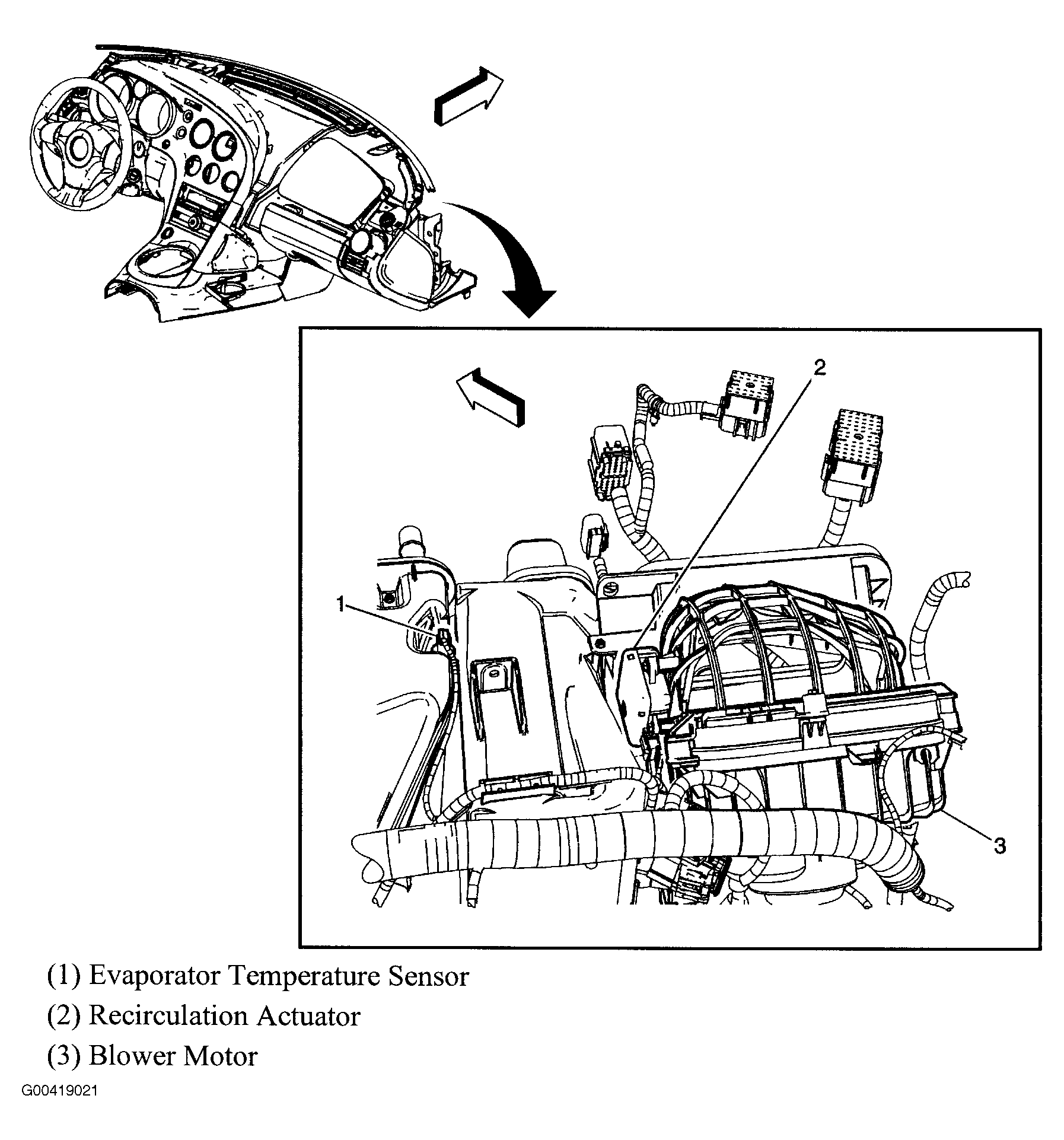 2

1

3

(1) Evaporator Temperature Sensor

(2) Recirculation Actuator

(3) Blower Motor

G00419021