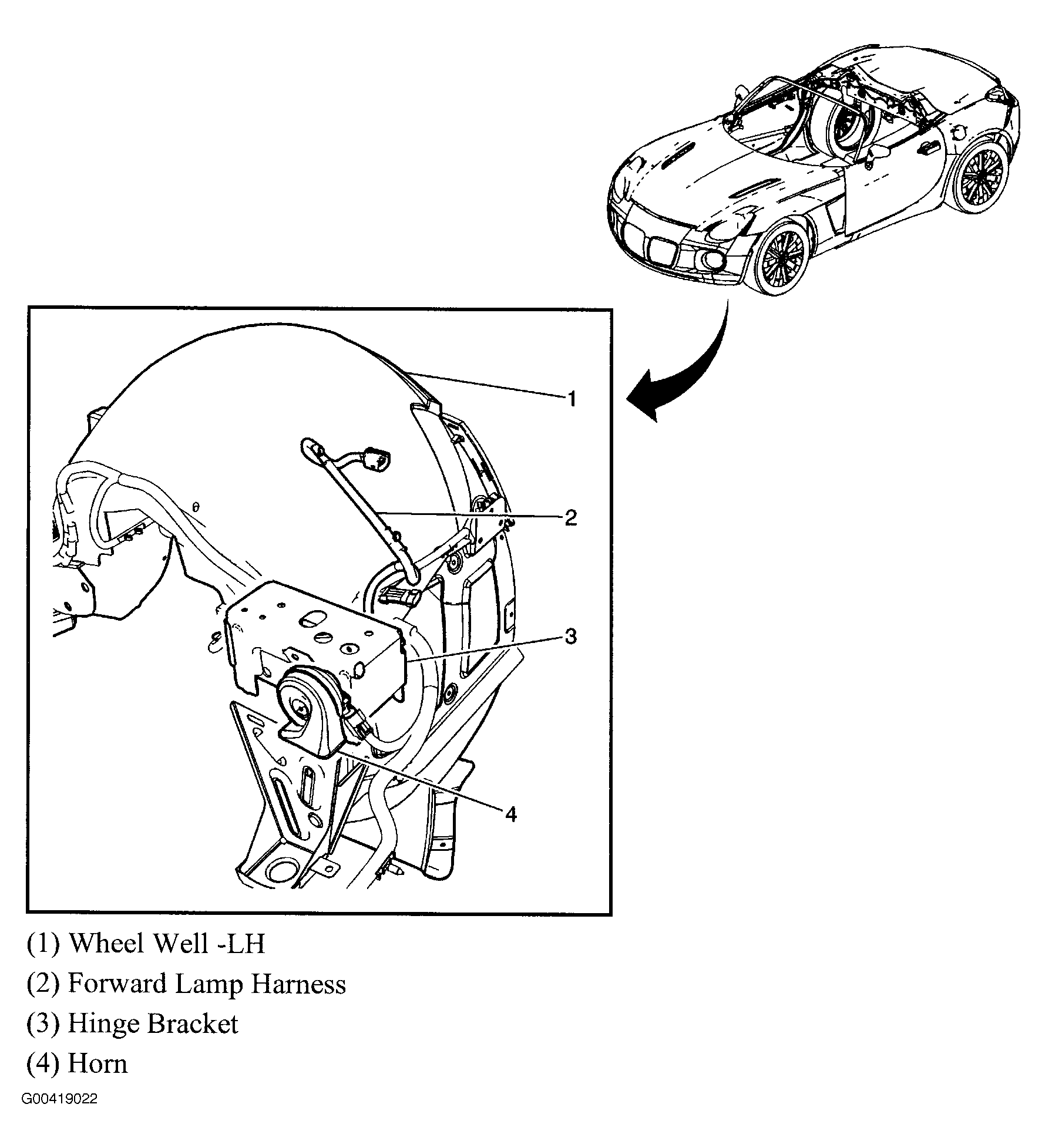 1
2
3
4

(1) Wheel Well -LH
(2) Forward Lamp Harness
(3) Hinge Bracket
(4) Horn

G00419022