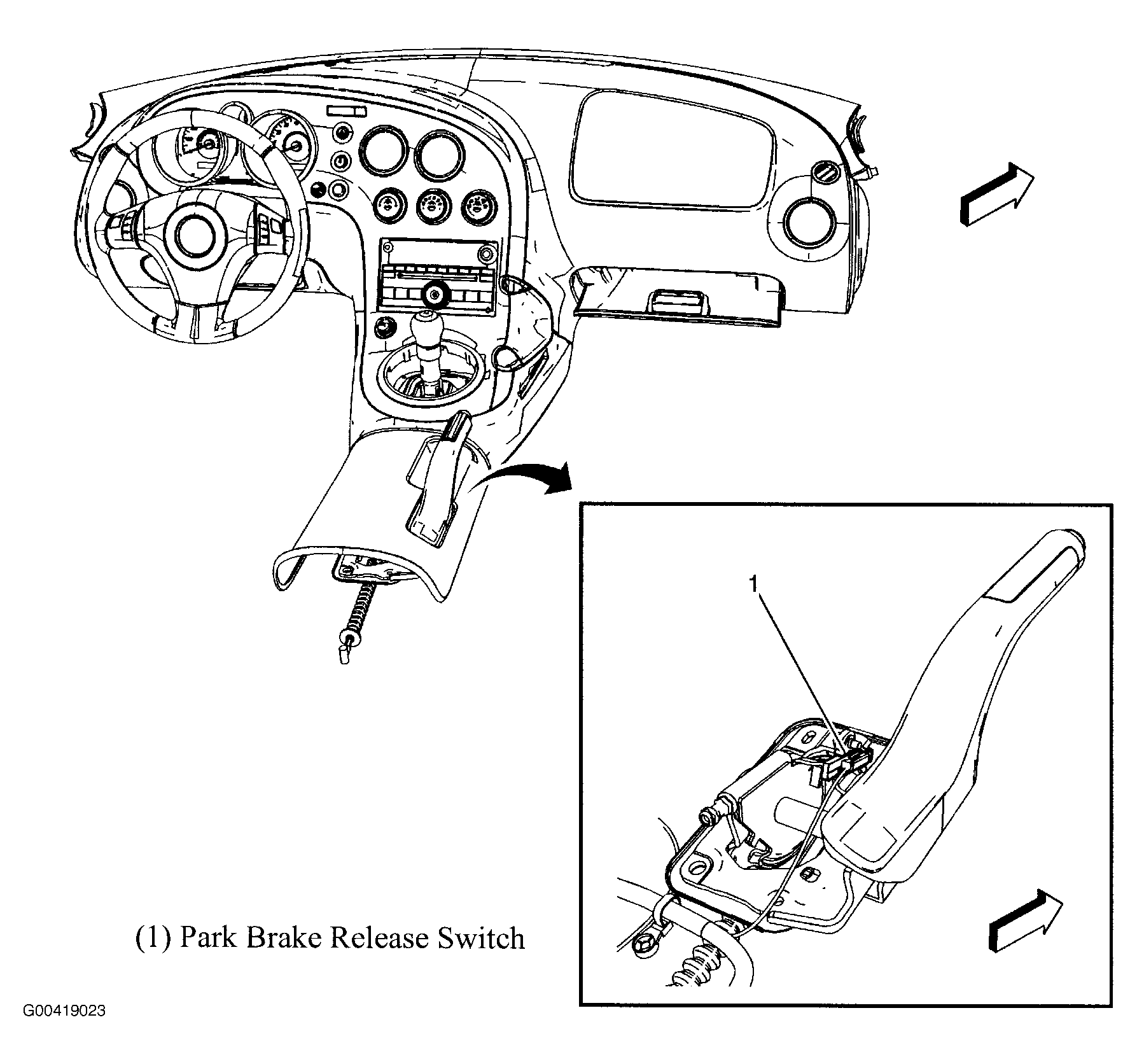 1

(1) Park Brake Release Switch

G00419023