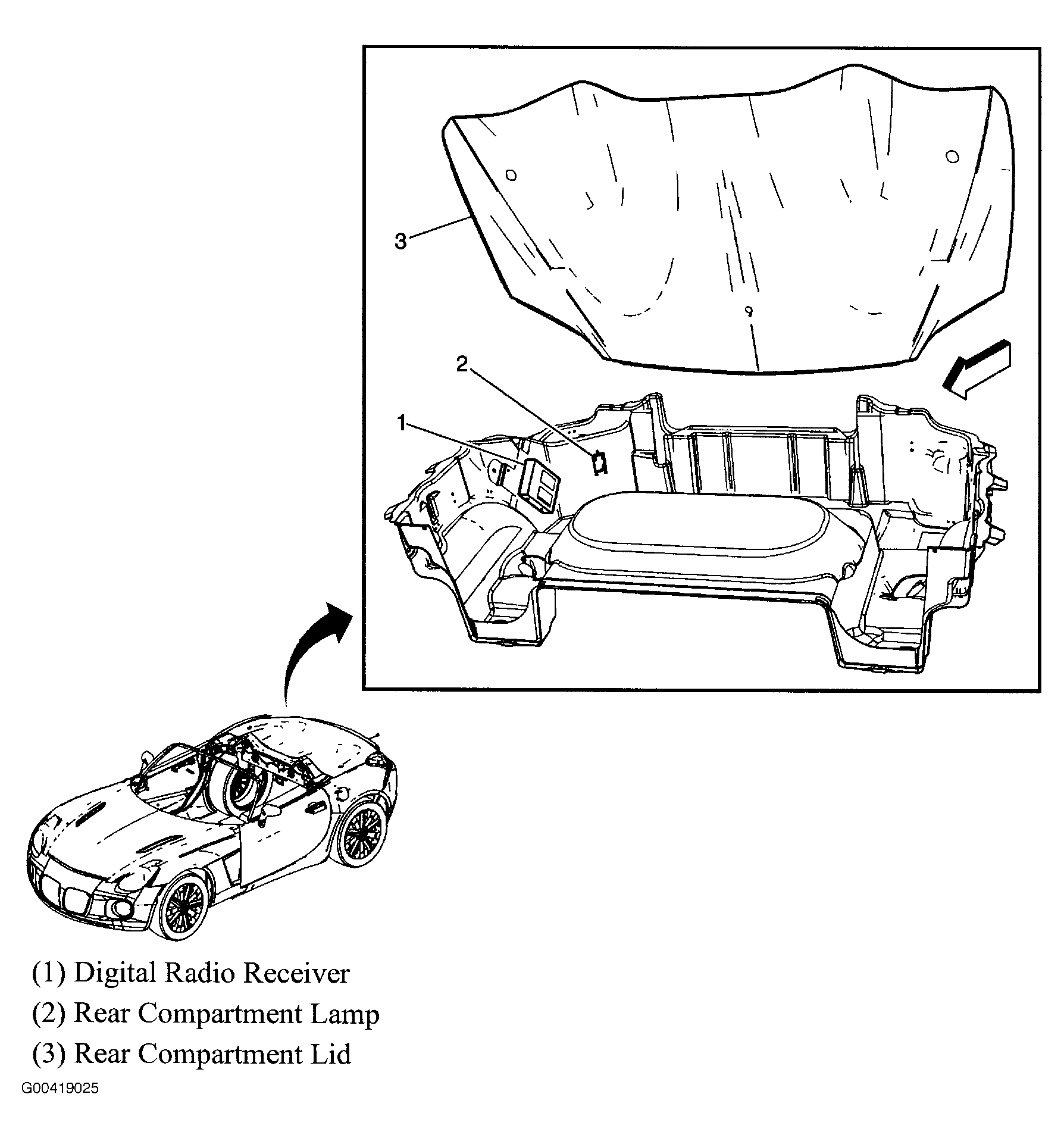 3

2

1

(1) Digital Radio Receiver
(2) Rear Compartment Lamp
(3) Rear Compartment Lid

G00419025