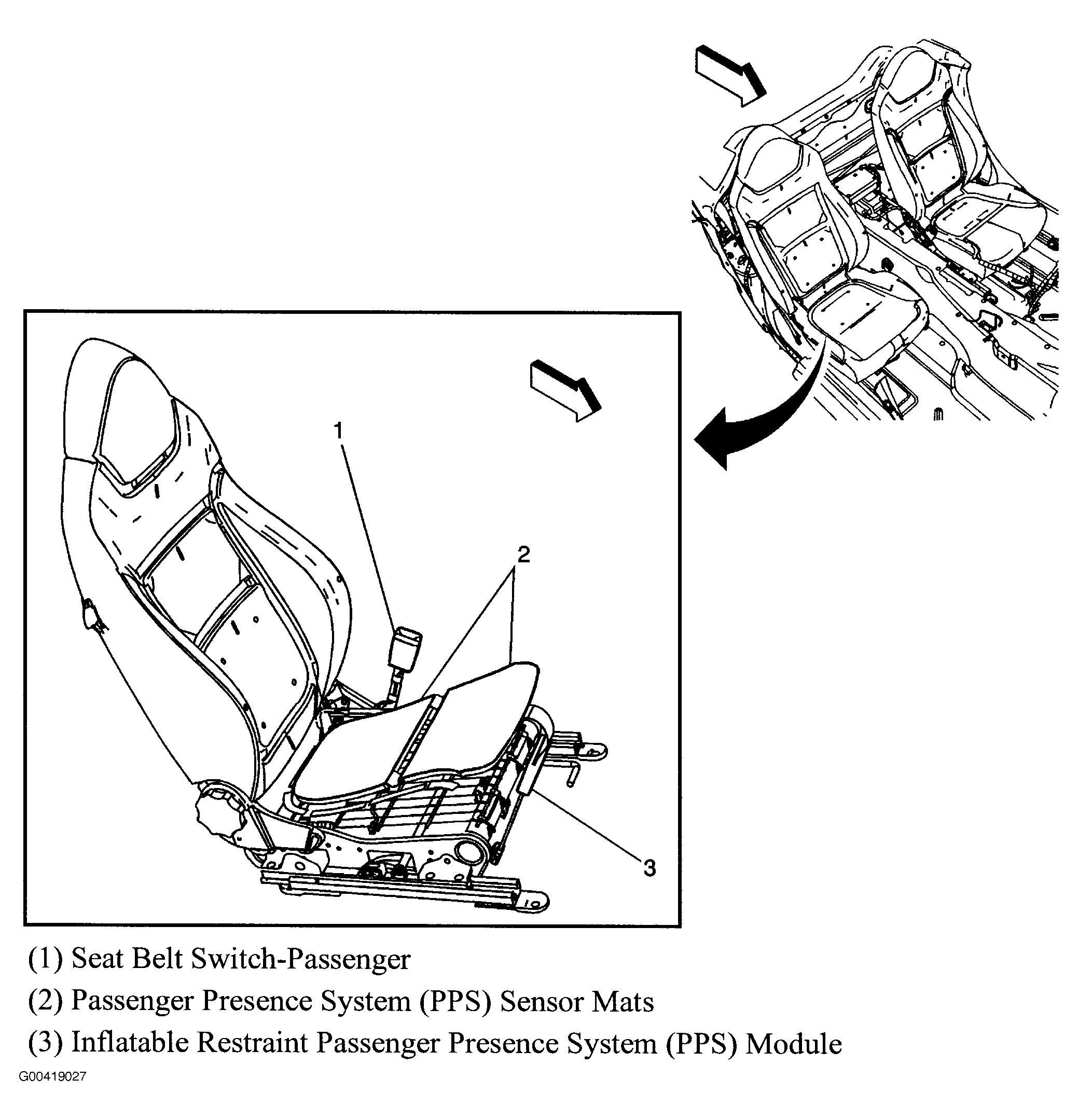 1

2

3

(1) Seat Belt Switch-Passenger

(2) Passenger Presence System (PPS) Sensor Mats

(3) Inflatable Restraint Passenger Presence System (PPS) Module

G00419027