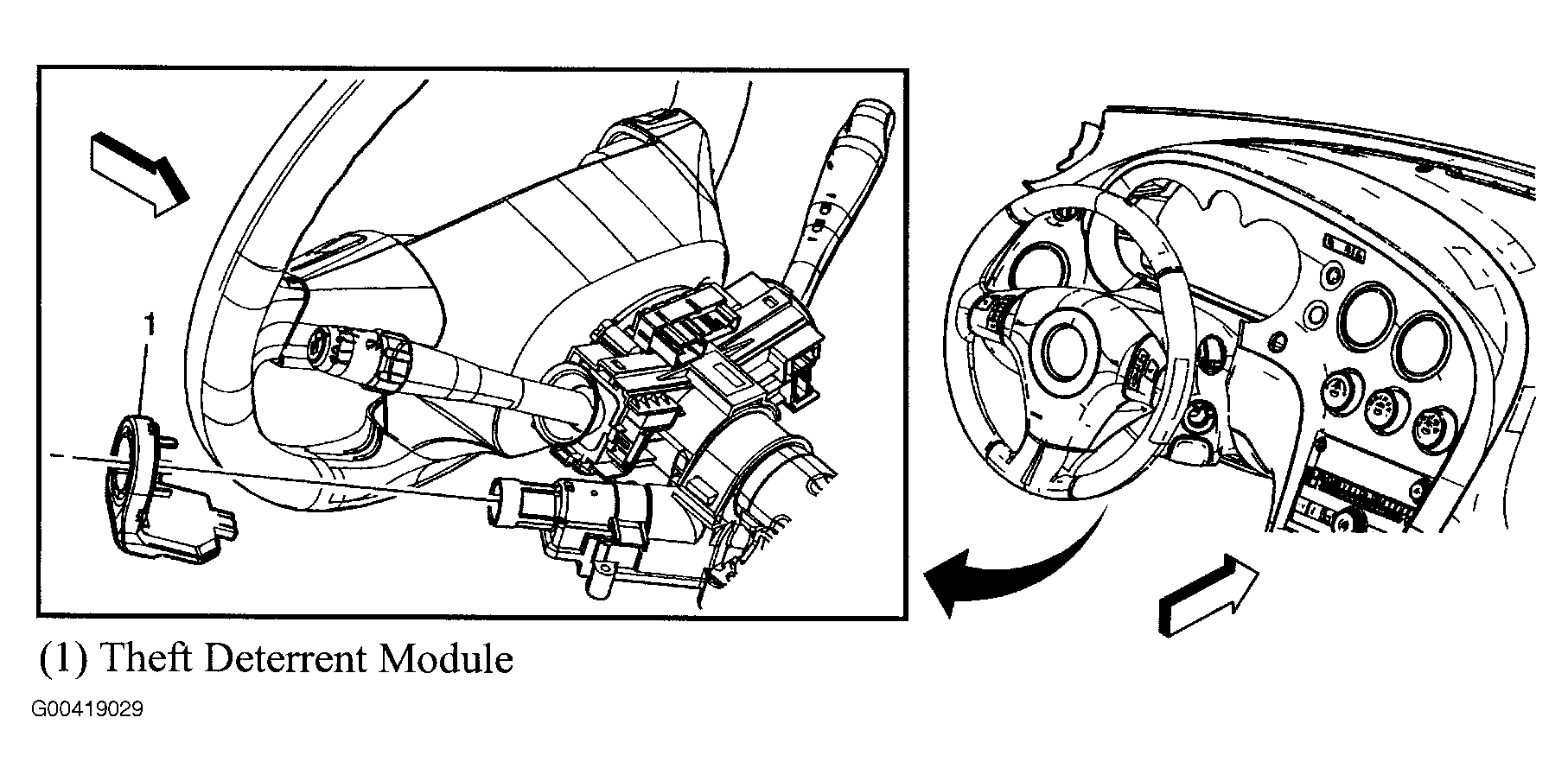 1

(1) Theft Deterrent Module

G00419029