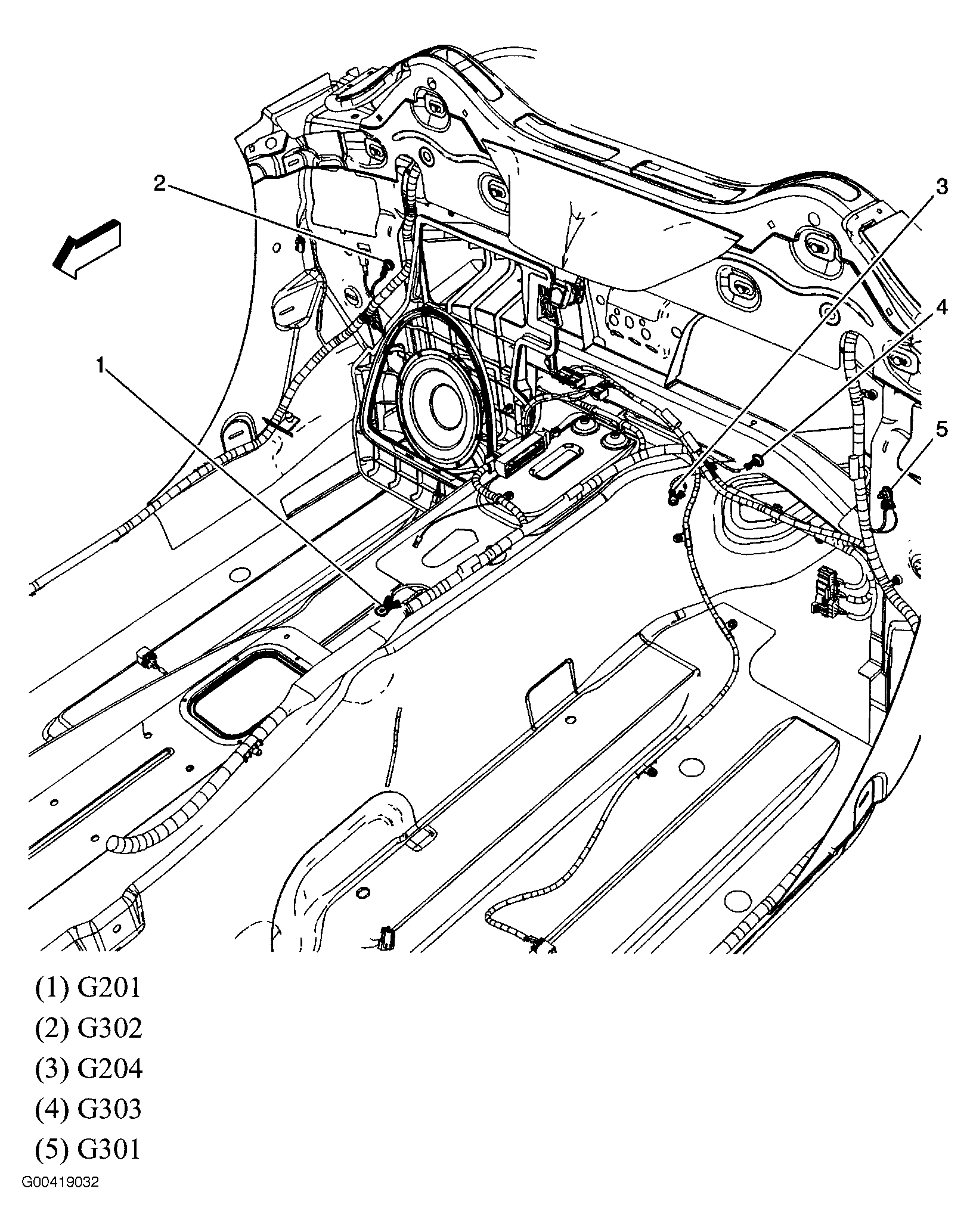 2
3
4
1
5

(1) G201
(2) G302
(3) G204
(4) G303
(5) G301

G00419032