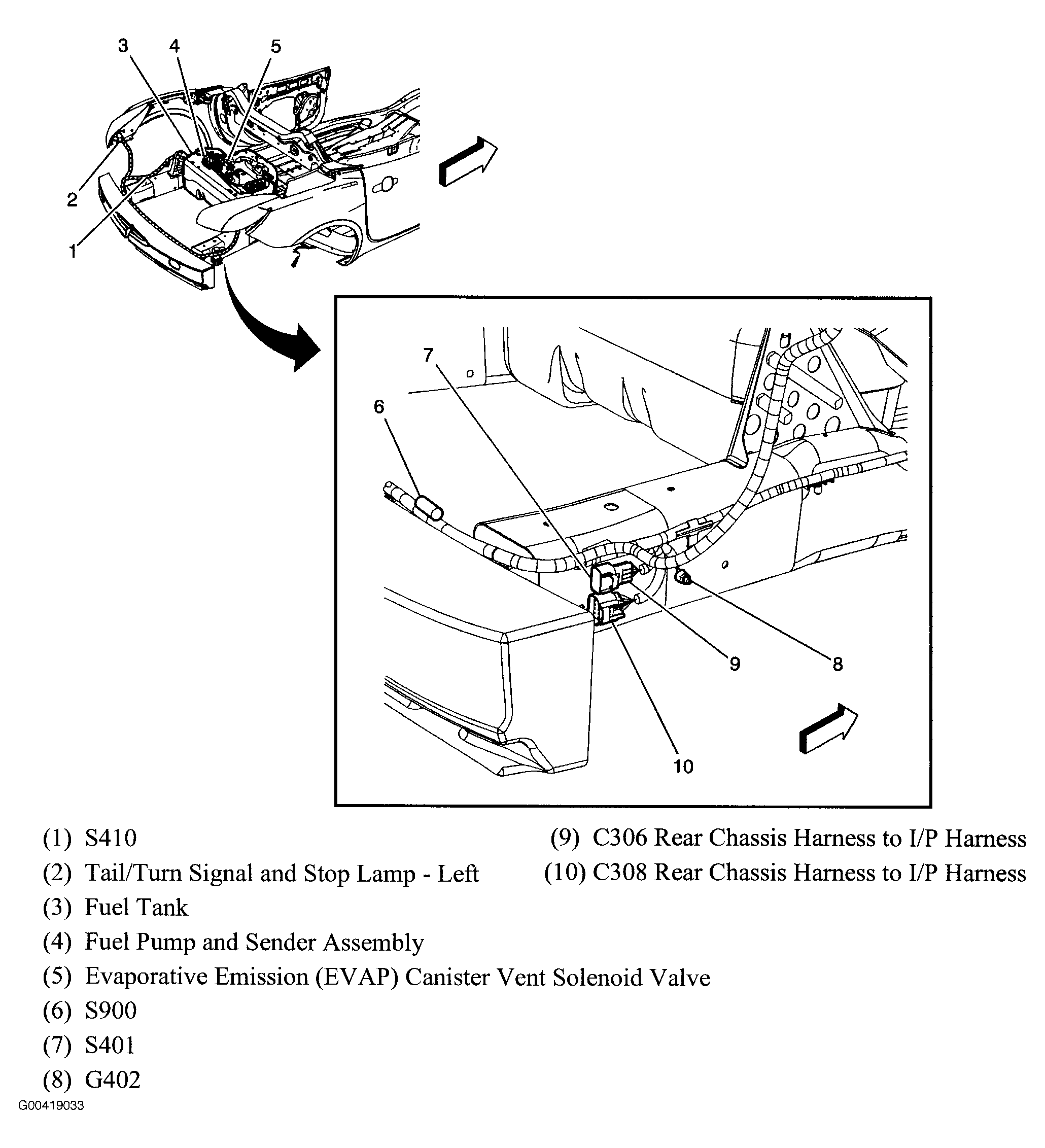 3
4
5
2
1
7
6
9
8
10

(1) S410
(2) Tail/Turn Signal and Stop Lamp - Left
(3) Fuel Tank
(4) Fuel Pump and Sender Assembly
(5) Evaporative Emission (EVAP) Canister Vent Solenoid Valve
(6) S900
(7) S401
(8) G402

(9) C306 Rear Chassis Harness to I/P Harness
(10) C308 Rear Chassis Harness to I/P Harness

G00419033