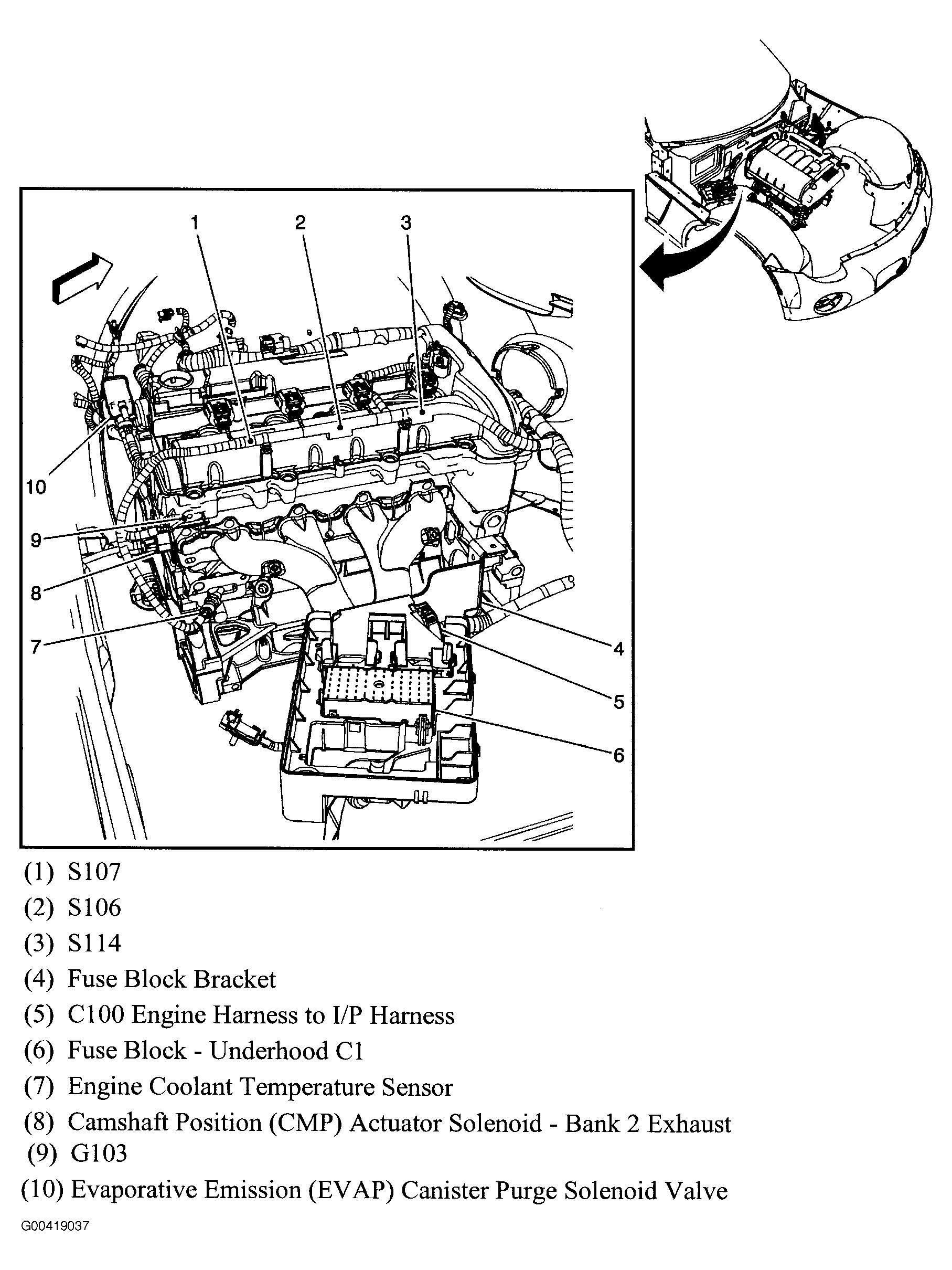 1
2
3
10
9
8
7
4
5
6

(1) S107
(2) S106
(3) S114
(4) Fuse Block Bracket
(5) C100 Engine Harness to I/P Harness
(6) Fuse Block - Underhood C1
(7) Engine Coolant Temperature Sensor
(8) Camshaft Position (CMP) Actuator Solenoid - Bank 2 Exhaust
(9) G103
(10) Evaporative Emission (EVAP) Canister Purge Solenoid Valve

G00419037