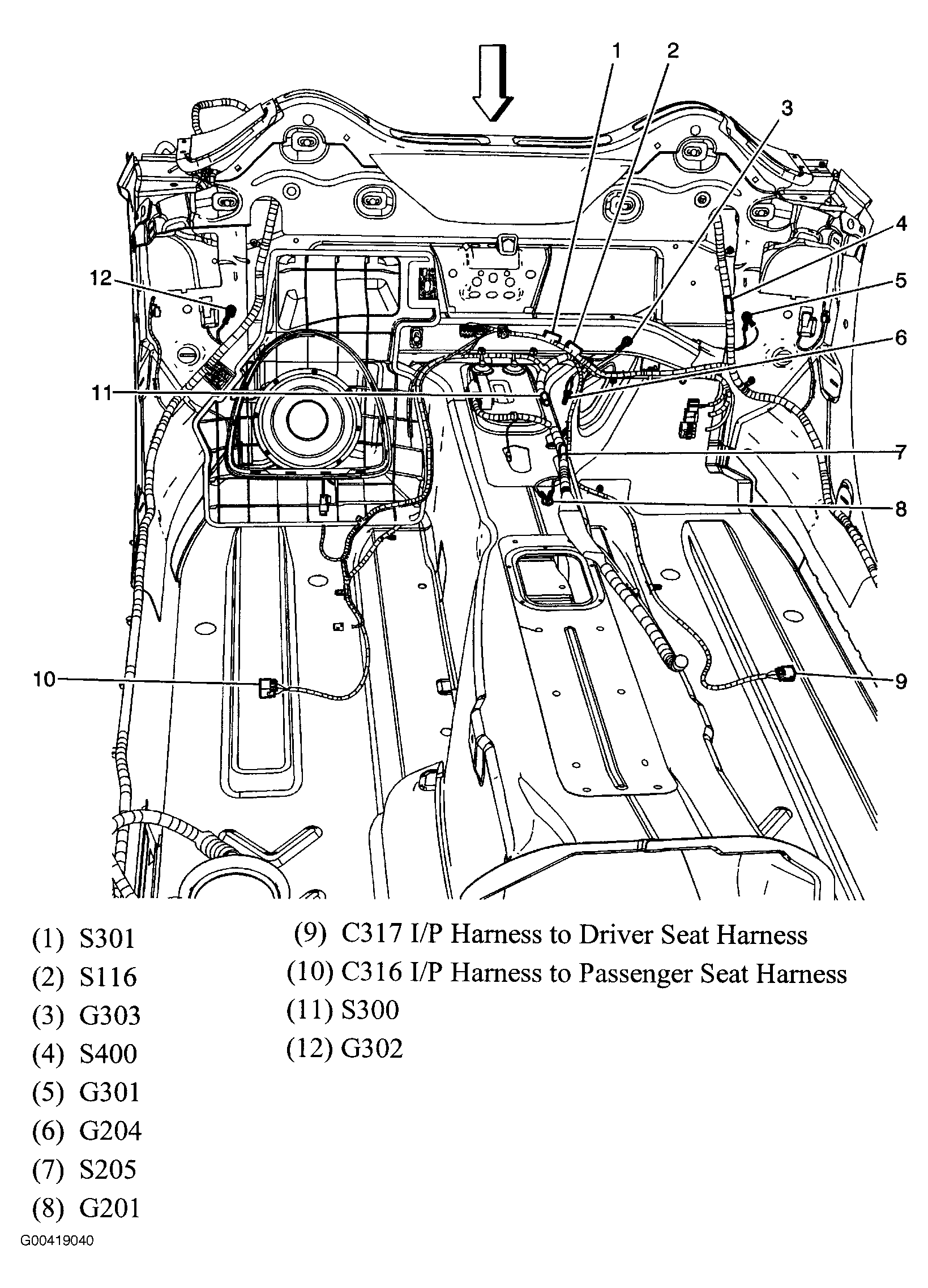 1
2
3
4
5
6
7
8
9
10
11
12

(1) S301
(2) S116
(3) G303
(4) S400
(5) G301
(6) G204
(7) S205
(8) G201

(9) C317 I/P Harness to Driver Seat Harness
(10) C316 I/P Harness to Passenger Seat Harness
(11) S300
(12) G302

G00419040