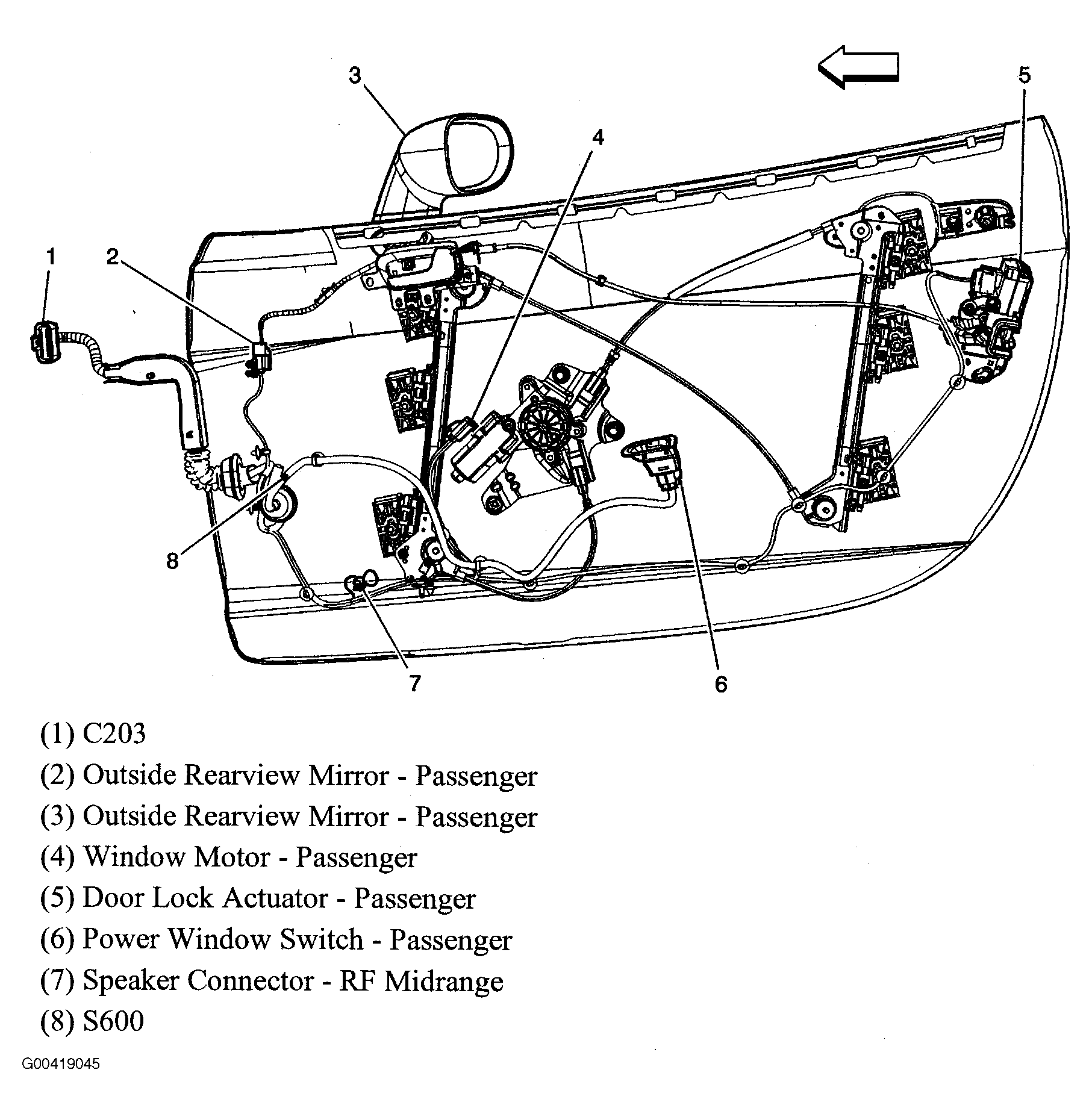 3

5

4

1

2

8

7

6

(1) C203

(2) Outside Rearview Mirror - Passenger

(3) Outside Rearview Mirror - Passenger

(4) Window Motor - Passenger

(5) Door Lock Actuator - Passenger

(6) Power Window Switch - Passenger

(7) Speaker Connector - RF Midrange

(8) S600

G00419045