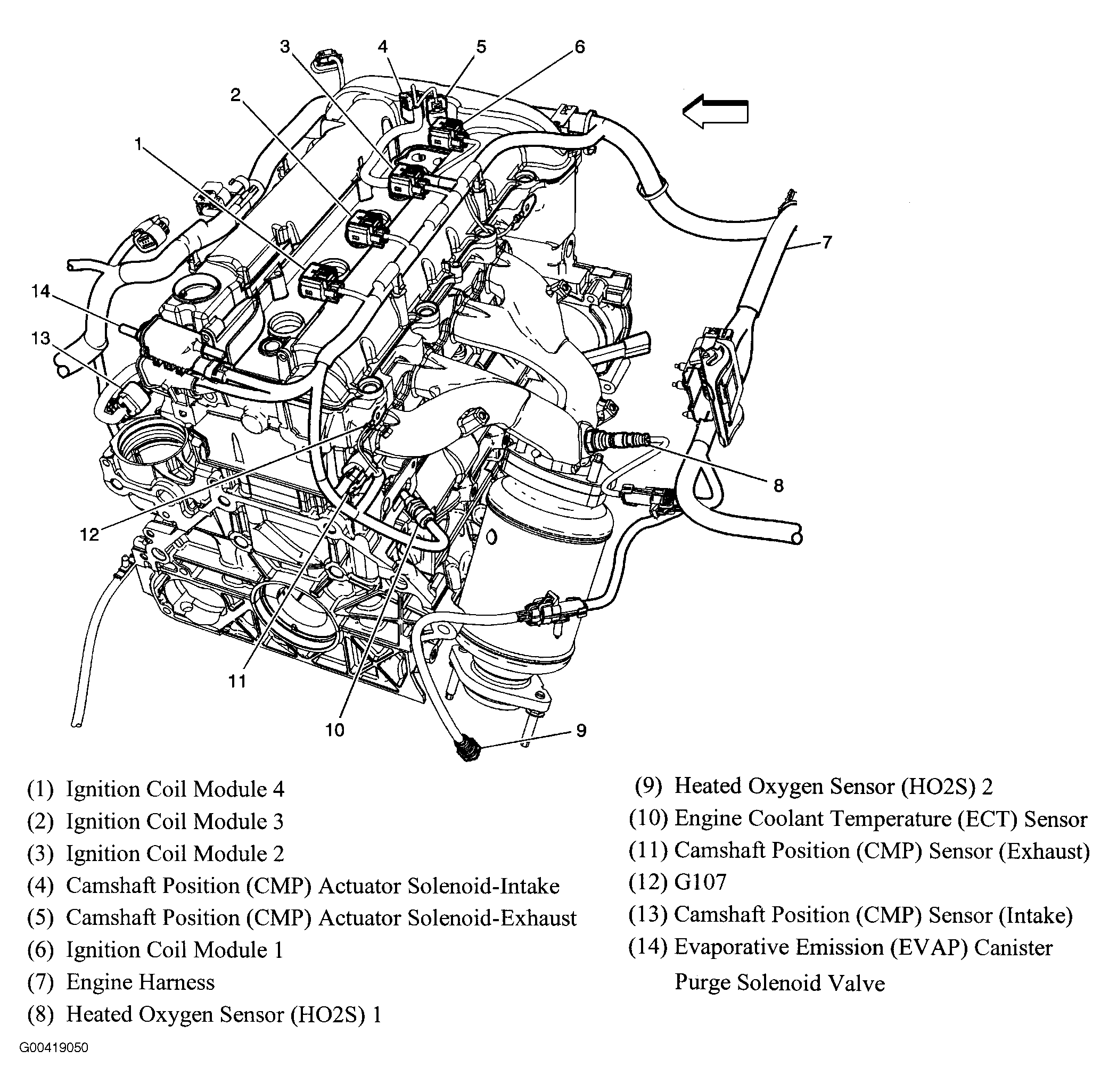 3 4 5 6
2
1
7
14
13
8
12
11
10
9

(1) Ignition Coil Module 4
(2) Ignition Coil Module 3
(3) Ignition Coil Module 2
(4) Camshaft Position (CMP) Actuator Solenoid-Intake
(5) Camshaft Position (CMP) Actuator Solenoid-Exhaust
(6) Ignition Coil Module 1
(7) Engine Harness
(8) Heated Oxygen Sensor (HO2S) 1

(9) Heated Oxygen Sensor (HO2S) 2
(10) Engine Coolant Temperature (ECT) Sensor
(11) Camshaft Position (CMP) Sensor (Exhaust)
(12) G107
(13) Camshaft Position (CMP) Sensor (Intake)
(14) Evaporative Emission (EVAP) Canister Purge Solenoid Valve

G00419050