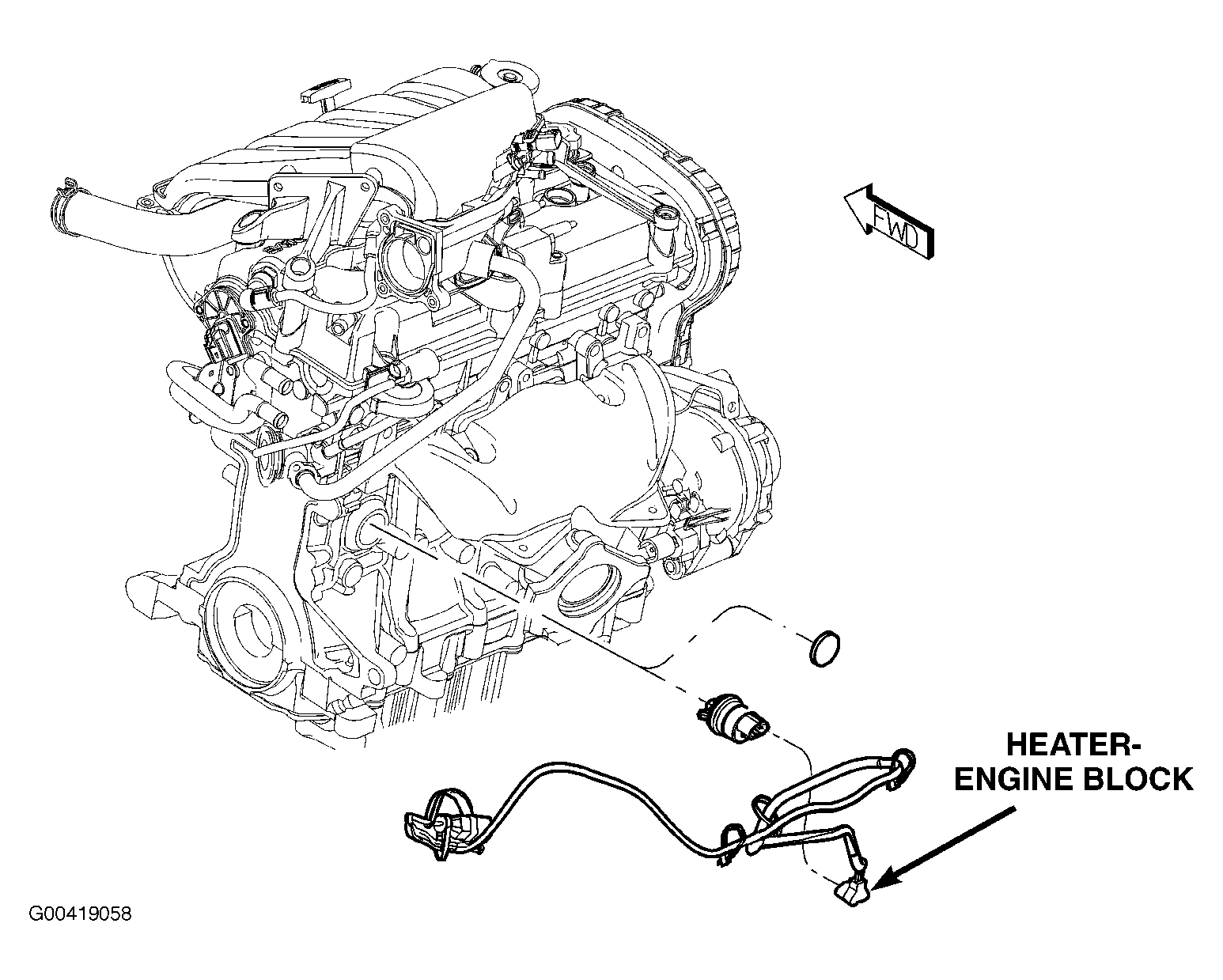 FWD

HEATER-ENGINE BLOCK

G00419058