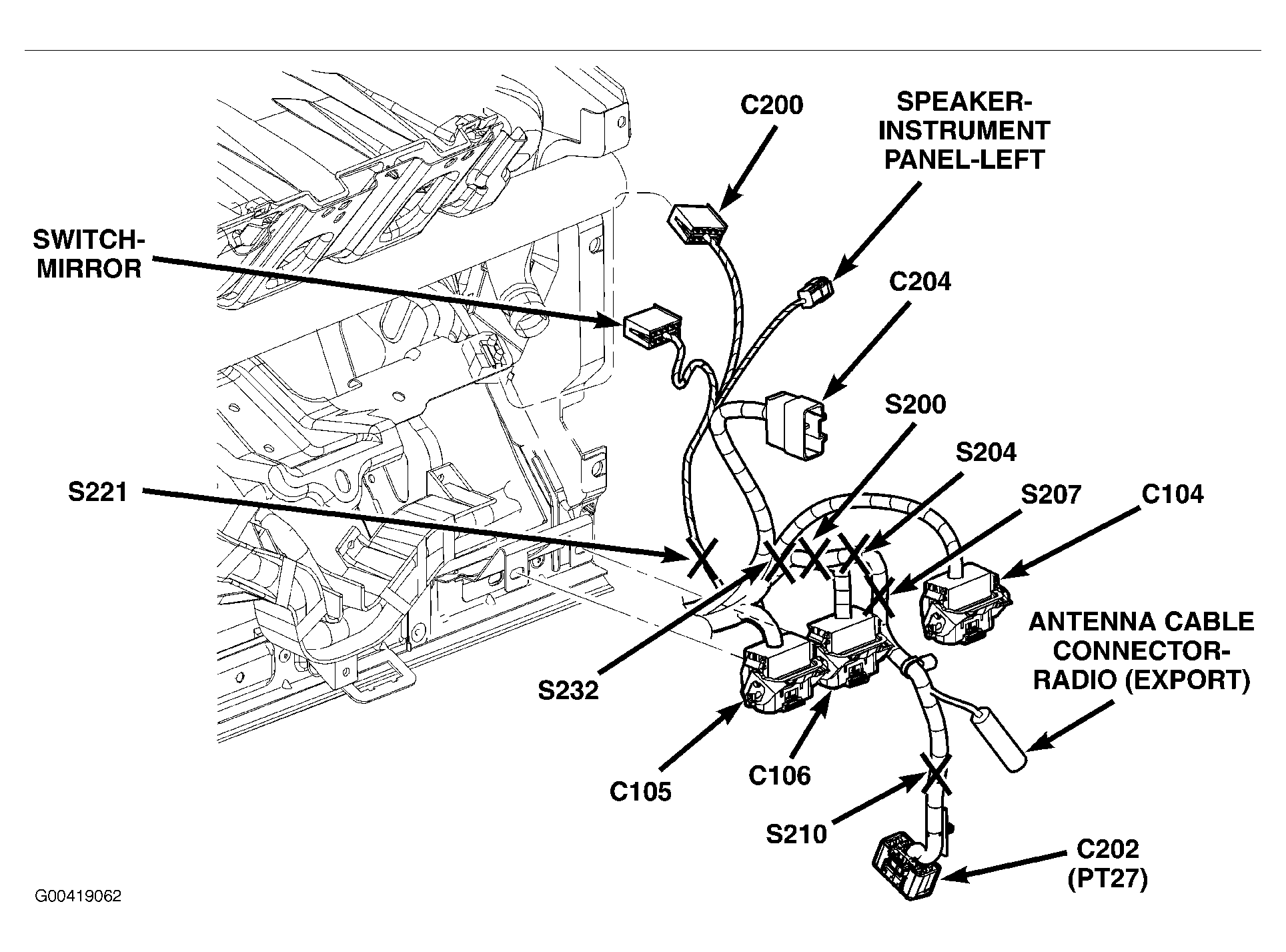 C200

SPEAKER-INSTRUMENT PANEL-LEFT

SWITCH-MIRROR

C204

S200

S204

S221

S207

C104

ANTENNA CABLE CONNECTOR-RADIO (EXPORT)

S232

C105

C106

S210

C202 (PT27)

G00419062