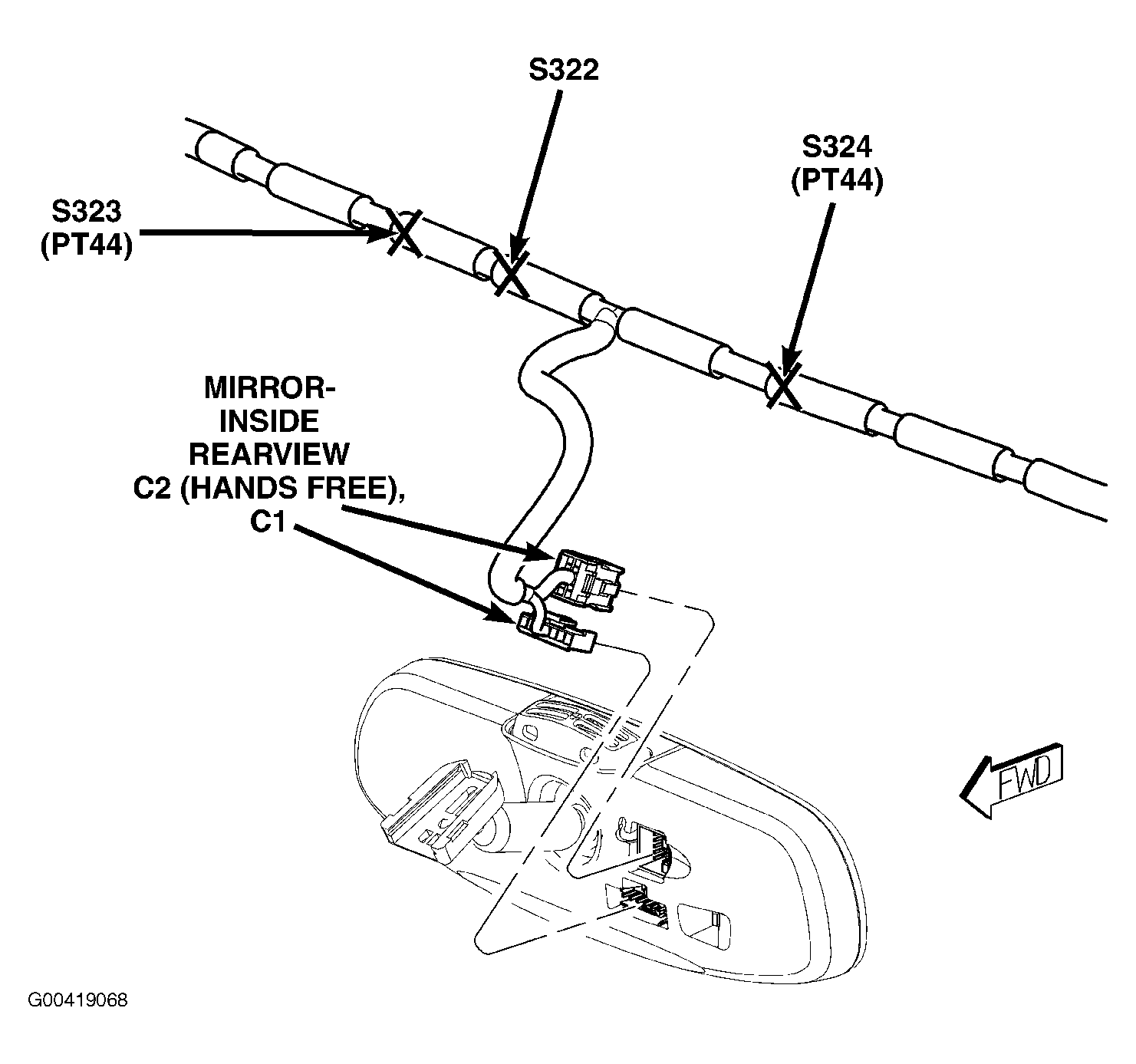 S322

S324
(PT44)

S323
(PT44)

MIRROR-
INSIDE
REARVIEW
C2 (HANDS FREE),
C1

FWD

G00419068