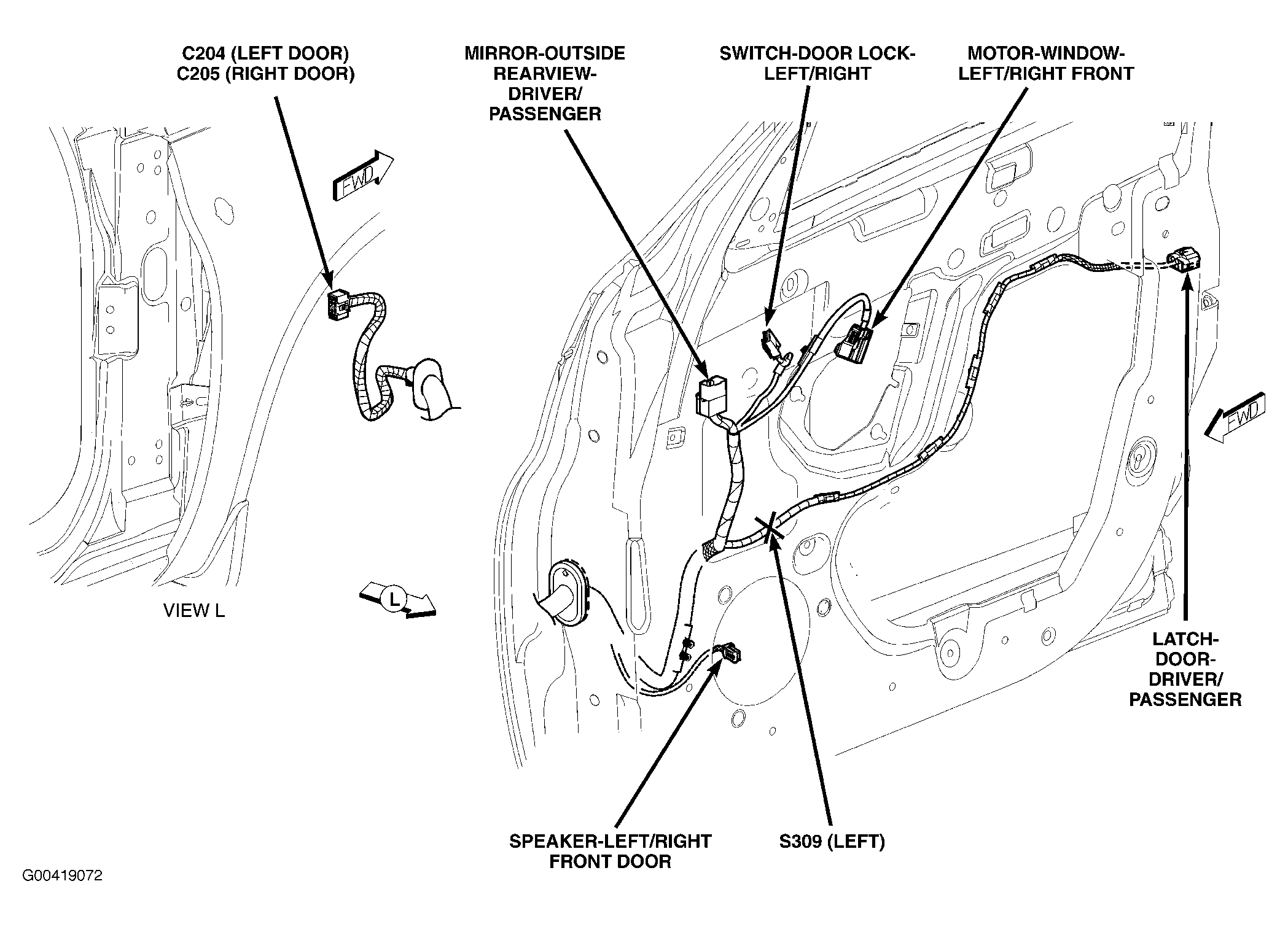 C204 (LEFT DOOR)
C205 (RIGHT DOOR)

MIRROR-OUTSIDE REARVIEW-DRIVER/PASSENGER

SWITCH-DOOR LOCK-LEFT/RIGHT

MOTOR-WINDOW-LEFT/RIGHT FRONT

FWD

FWD

VIEW L

L

LATCH-DOOR-DRIVER/PASSENGER

SPEAKER-LEFT/RIGHT FRONT DOOR

S309 (LEFT)

G00419072