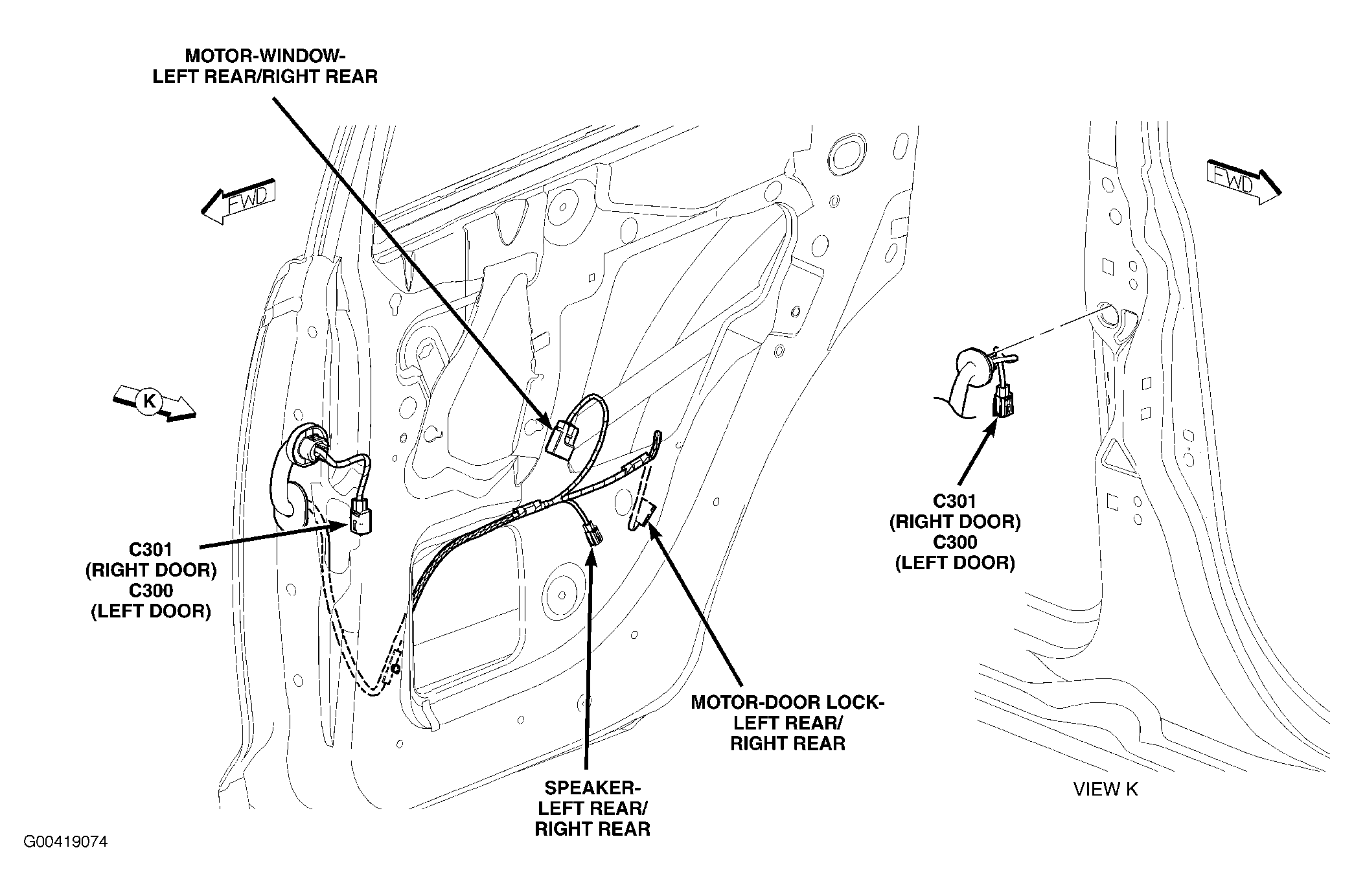 MOTOR-WINDOW-
LEFT REAR/RIGHT REAR

FWD

FWD

K

C301
(RIGHT DOOR)
C300
(LEFT DOOR)

C301
(RIGHT DOOR)
C300
(LEFT DOOR)

MOTOR-DOOR LOCK-
LEFT REAR/
RIGHT REAR

SPEAKER-
LEFT REAR/
RIGHT REAR

VIEW K

G00419074