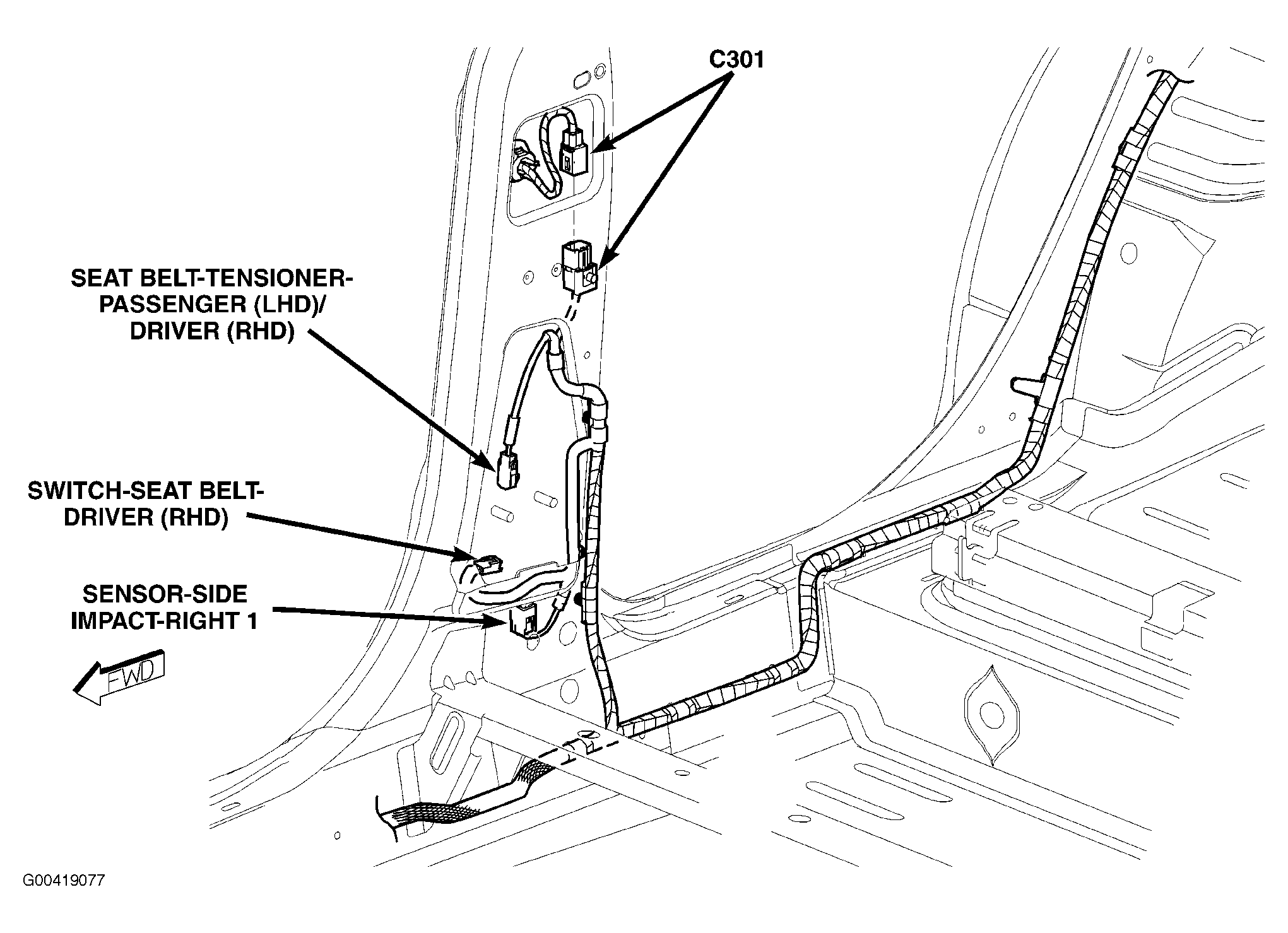 C301

SEAT BELT-TENSIONER-PASSENGER (LHD)/ DRIVER (RHD)

SWITCH-SEAT BELT-DRIVER (RHD)

SENSOR-SIDE IMPACT-RIGHT 1

FWD

G00419077