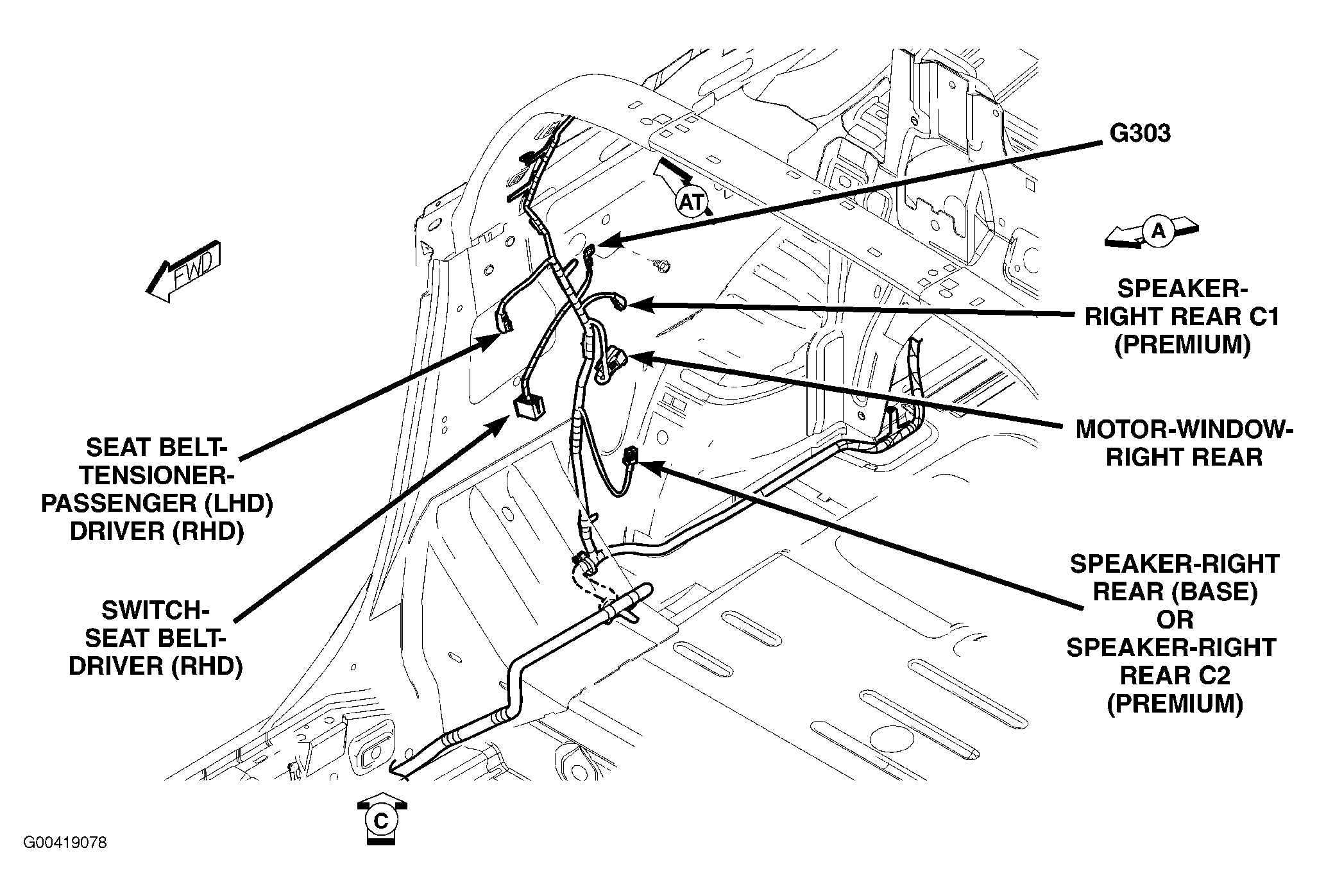 G303

AT

A

FWD

SPEAKER-RIGHT REAR C1 (PREMIUM)

MOTOR-WINDOW-RIGHT REAR

SEAT BELT-TENSIONER-PASSENGER (LHD) DRIVER (RHD)

SWITCH-SEAT BELT-DRIVER (RHD)

SPEAKER-RIGHT REAR (BASE) OR SPEAKER-RIGHT REAR C2 (PREMIUM)

C

G00419078