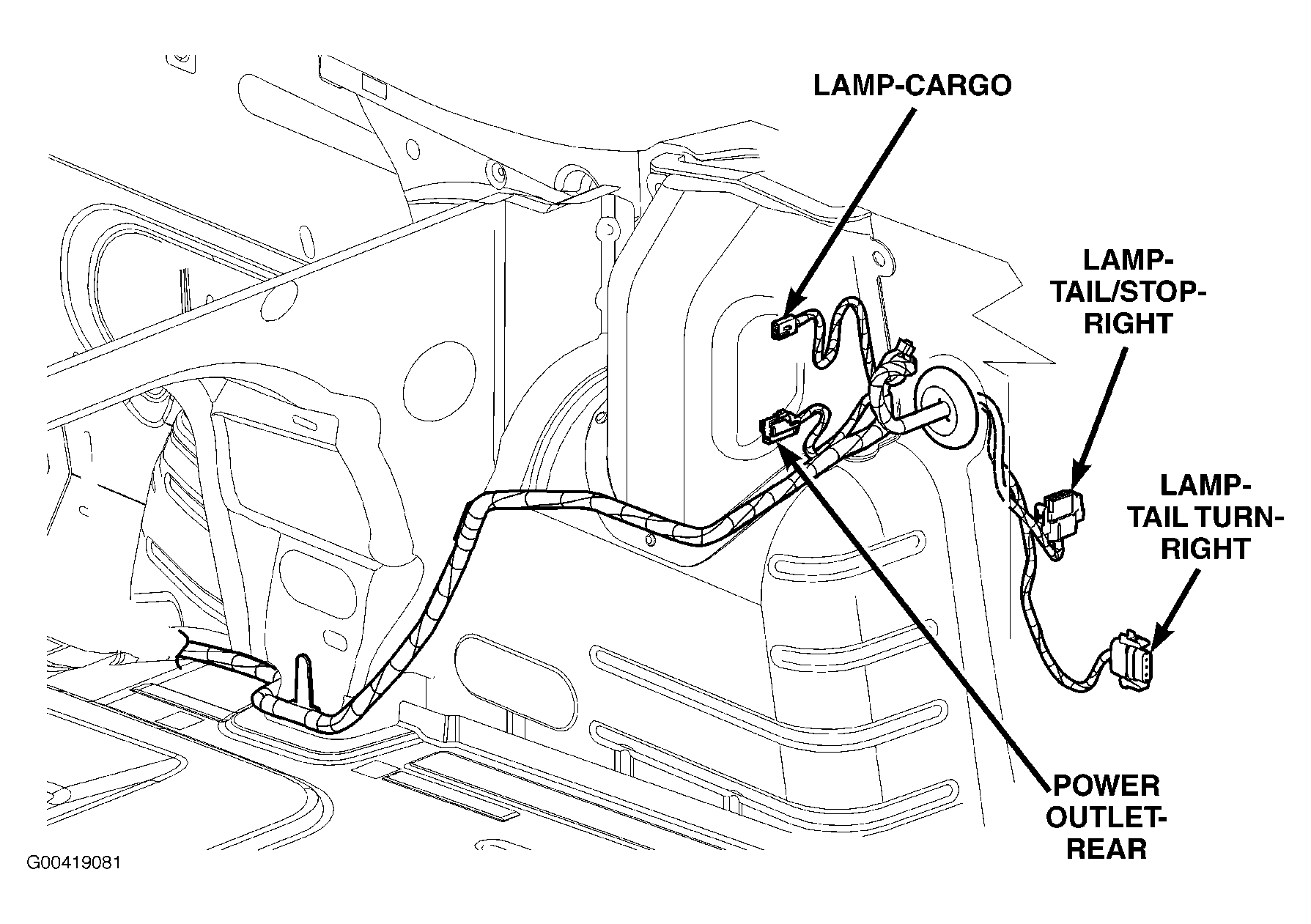 LAMP-CARGO

LAMP-TAIL/STOP-RIGHT

LAMP-TAIL TURN-RIGHT

POWER OUTLET-REAR

G00419081