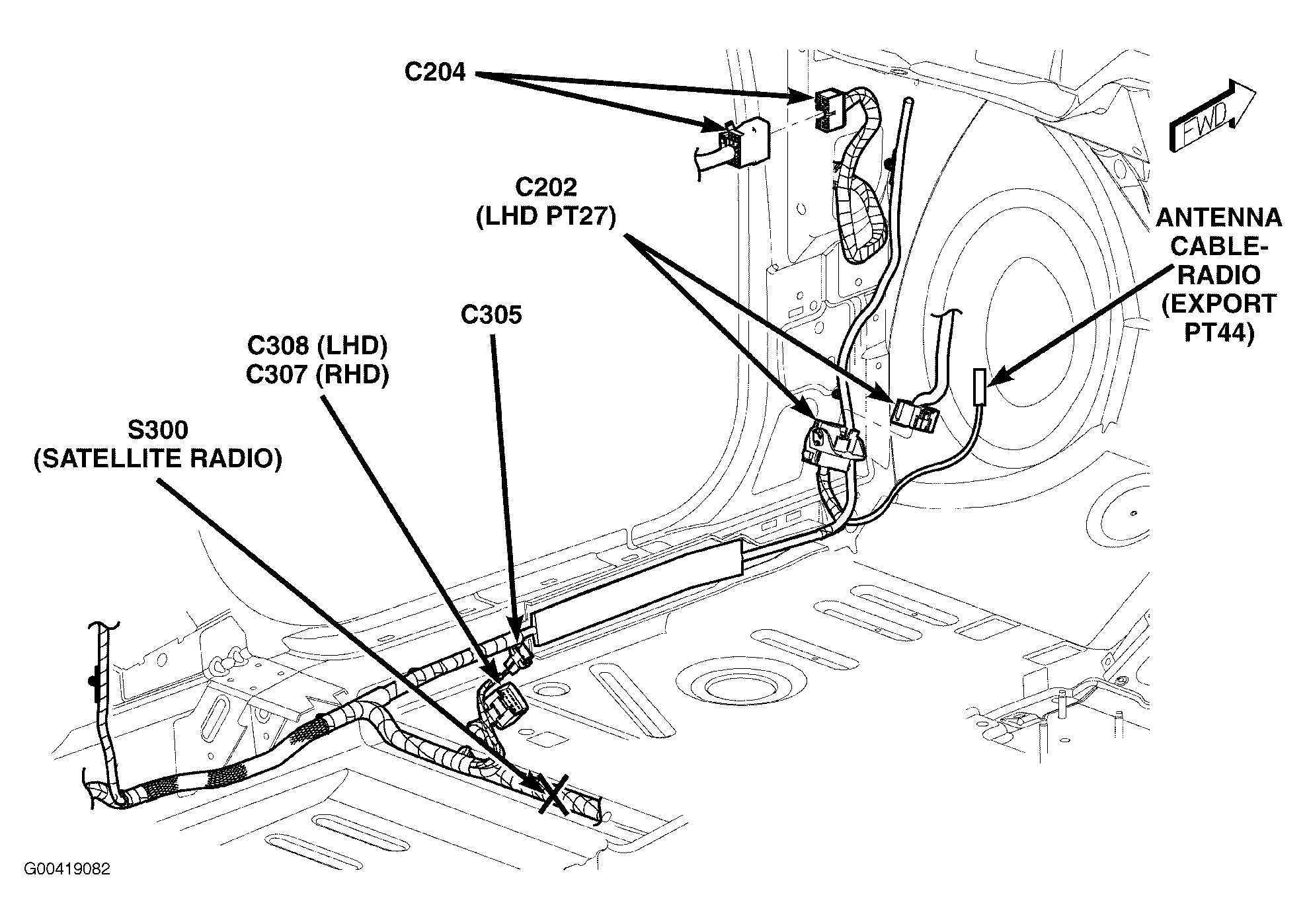 C204

FWD

C202
(LHD PT27)

ANTENNA CABLE-RADIO (EXPORT PT44)

C305

C308 (LHD)
C307 (RHD)

S300
(SATELLITE RADIO)

G00419082