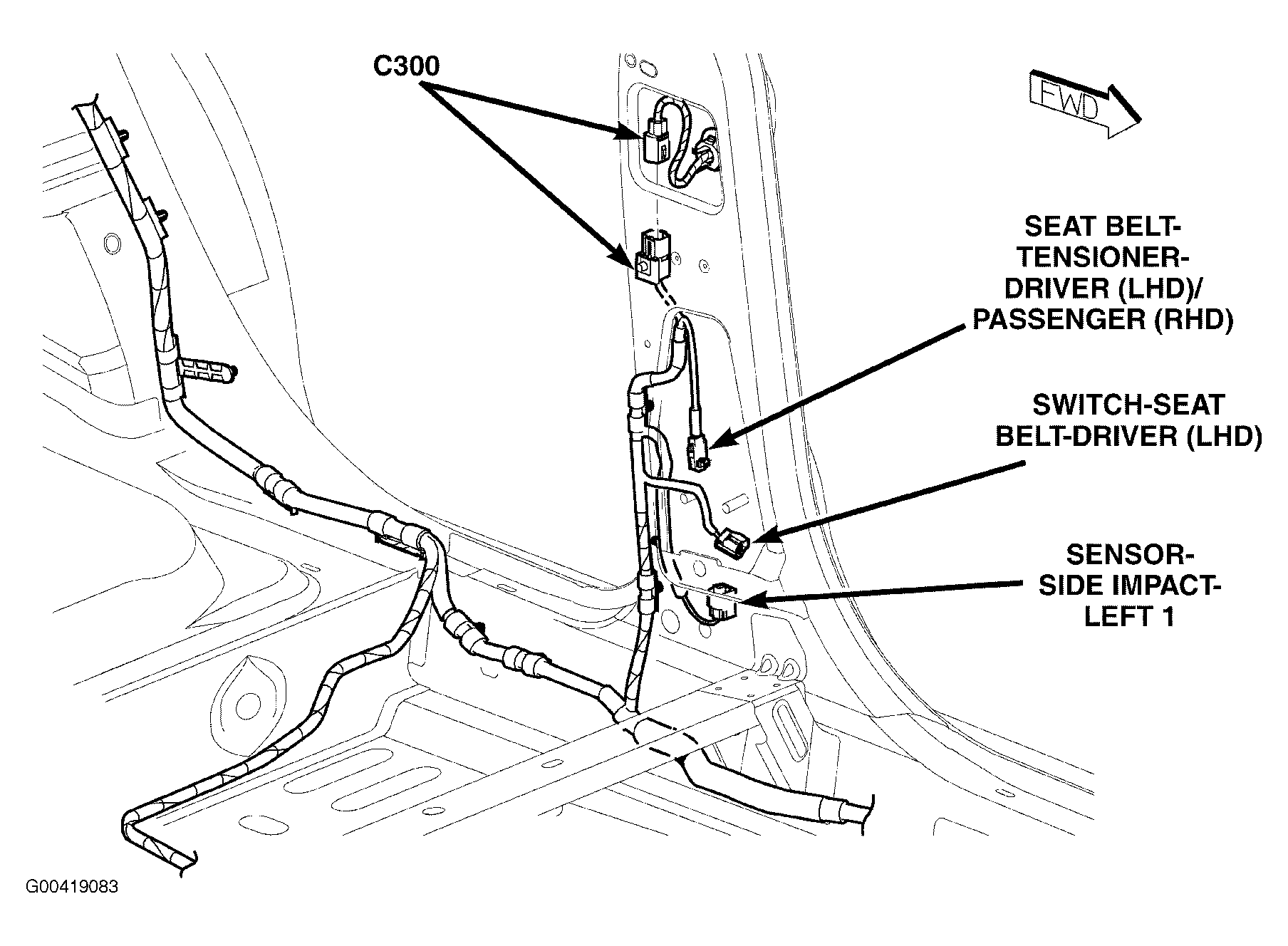 C300

FWD

SEAT BELT-TENSIONER-DRIVER (LHD)/PASSENGER (RHD)

SWITCH-SEAT BELT-DRIVER (LHD)

SENSOR-SIDE IMPACT-LEFT 1

G00419083