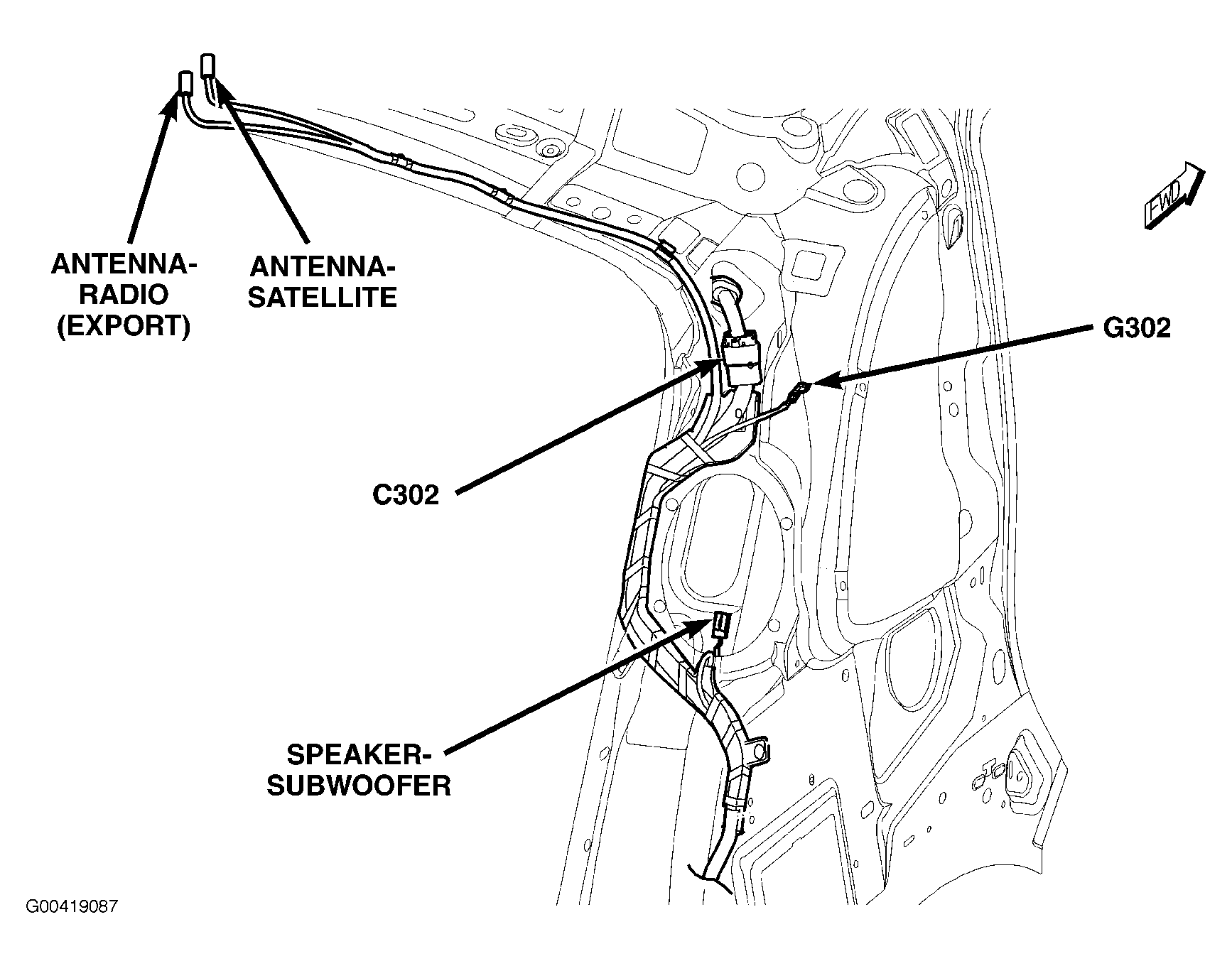 ANTENNA-RADIO (EXPORT)

ANTENNA-SATELLITE

FWD

G302

C302

SPEAKER-SUBWOOFER

G00419087