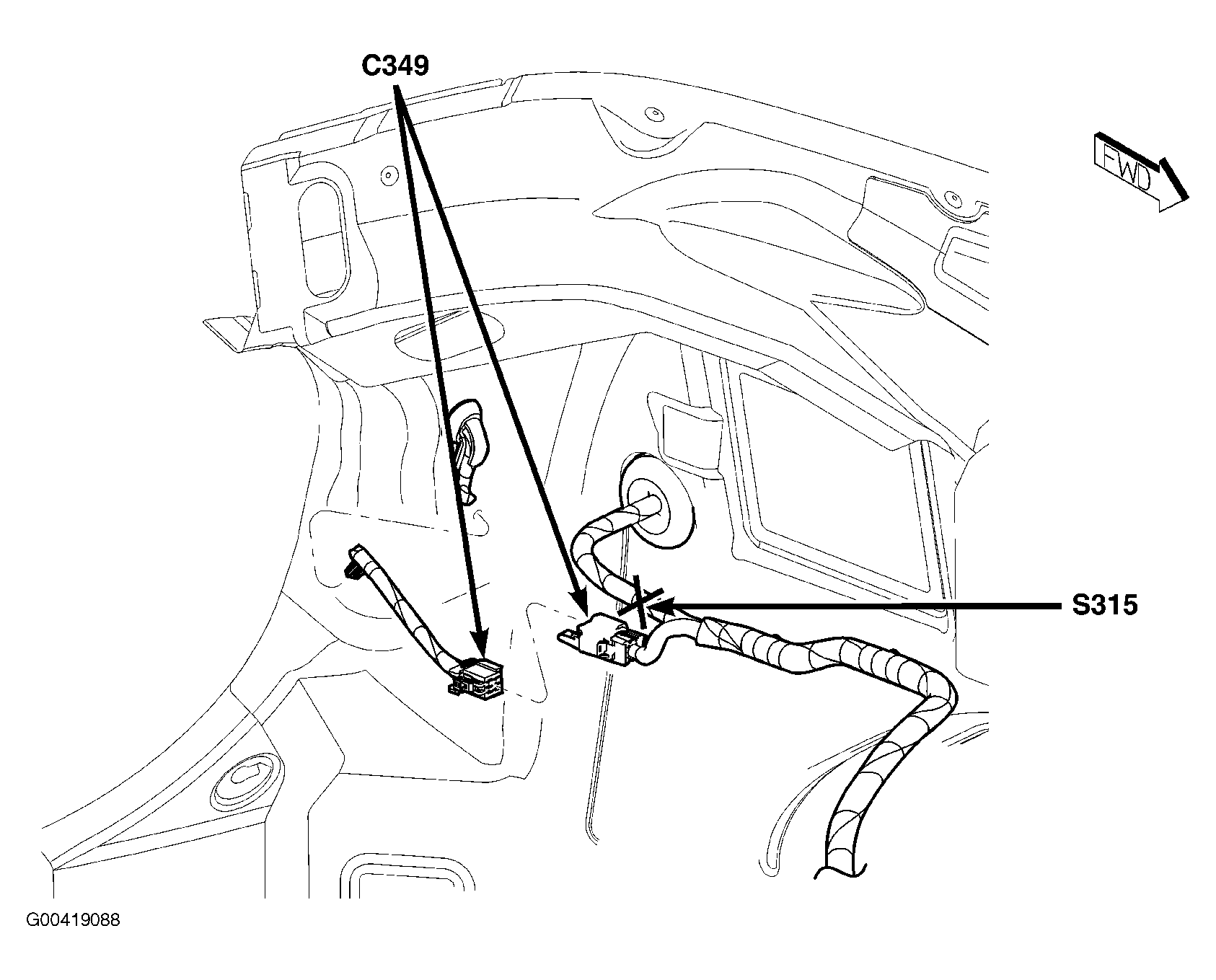 C349

FWD

S315

G00419088