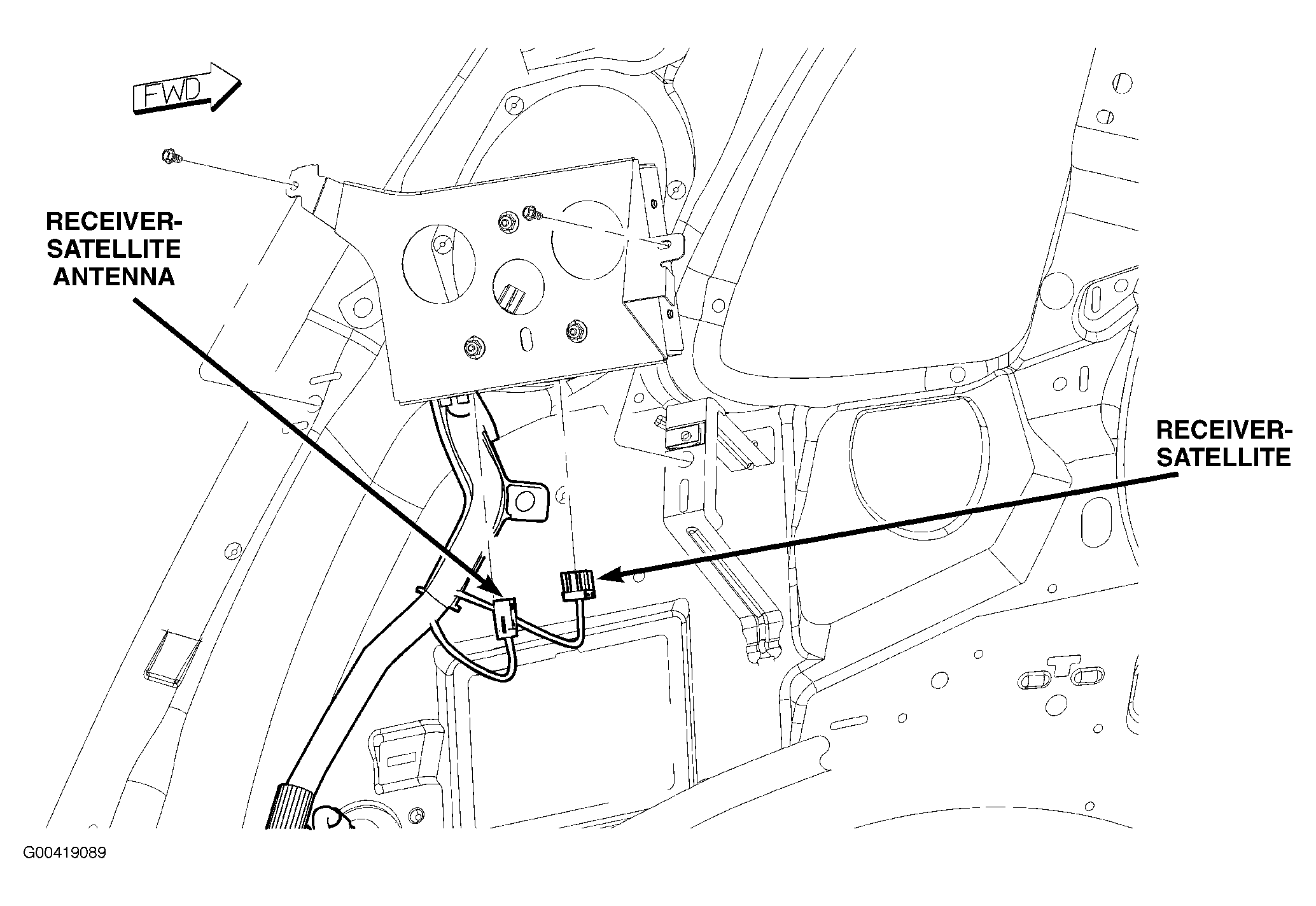 FWD

RECEIVER-SATELLITE ANTENNA

RECEIVER-SATELLITE

G00419089