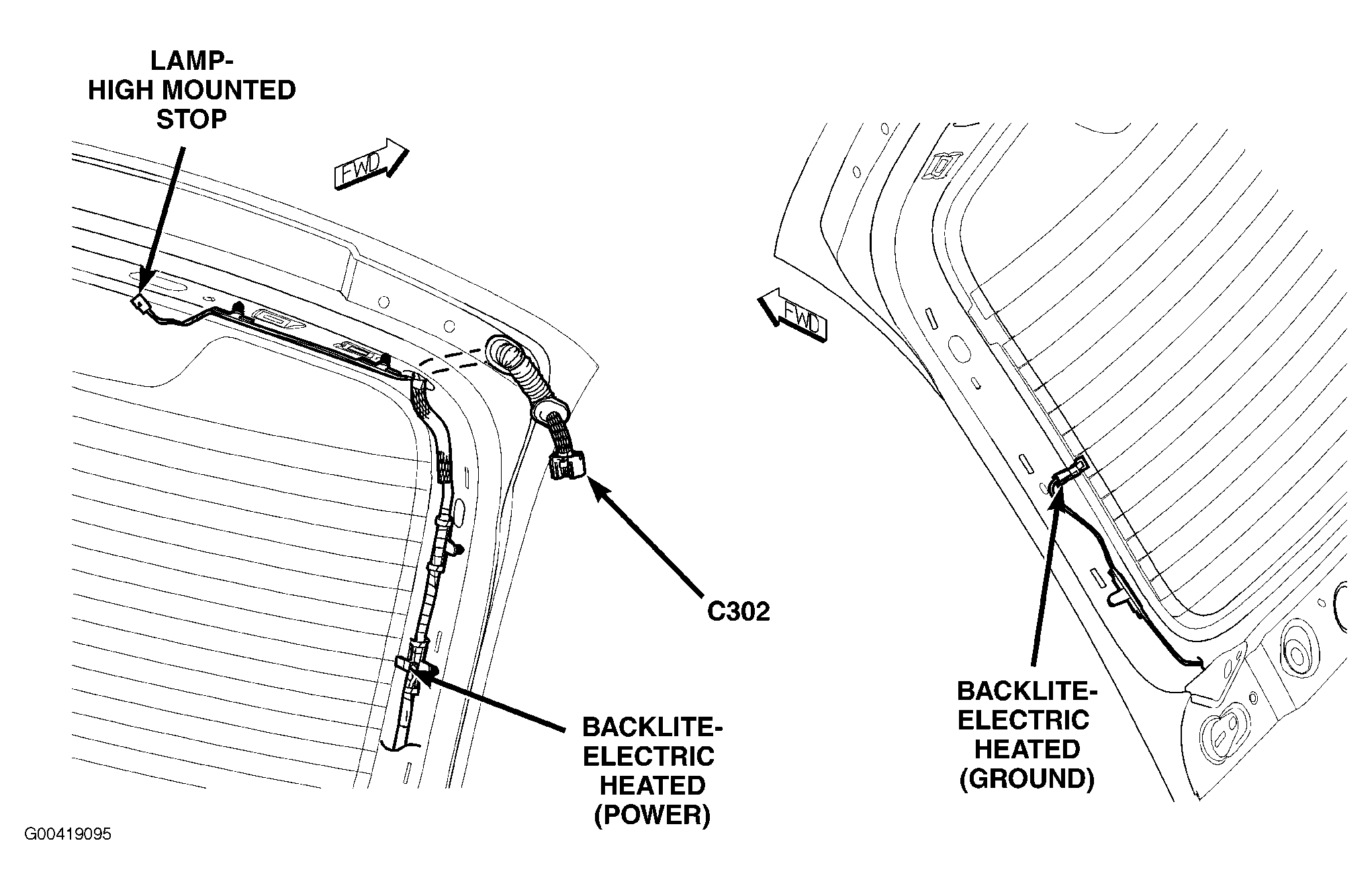 LAMP-
HIGH MOUNTED
STOP

FWD

FWD

C302

BACKLITE-
ELECTRIC
HEATED
(POWER)

BACKLITE-
ELECTRIC
HEATED
(GROUND)

G00419095