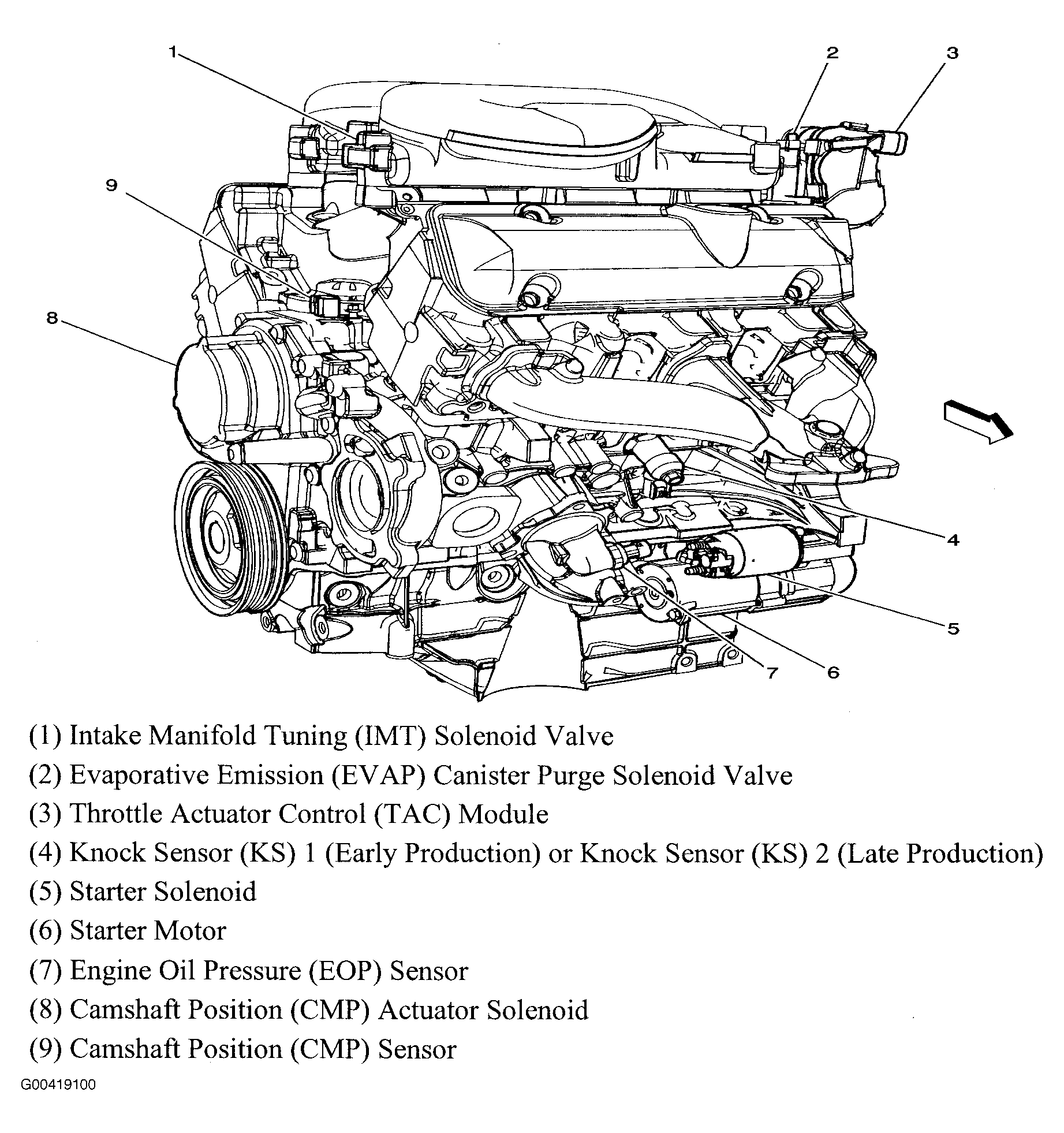 1
2
3
9
8
4
5
7
6

(1) Intake Manifold Tuning (IMT) Solenoid Valve
(2) Evaporative Emission (EVAP) Canister Purge Solenoid Valve
(3) Throttle Actuator Control (TAC) Module
(4) Knock Sensor (KS) 1 (Early Production) or Knock Sensor (KS) 2 (Late Production)
(5) Starter Solenoid
(6) Starter Motor
(7) Engine Oil Pressure (EOP) Sensor
(8) Camshaft Position (CMP) Actuator Solenoid
(9) Camshaft Position (CMP) Sensor

G00419100