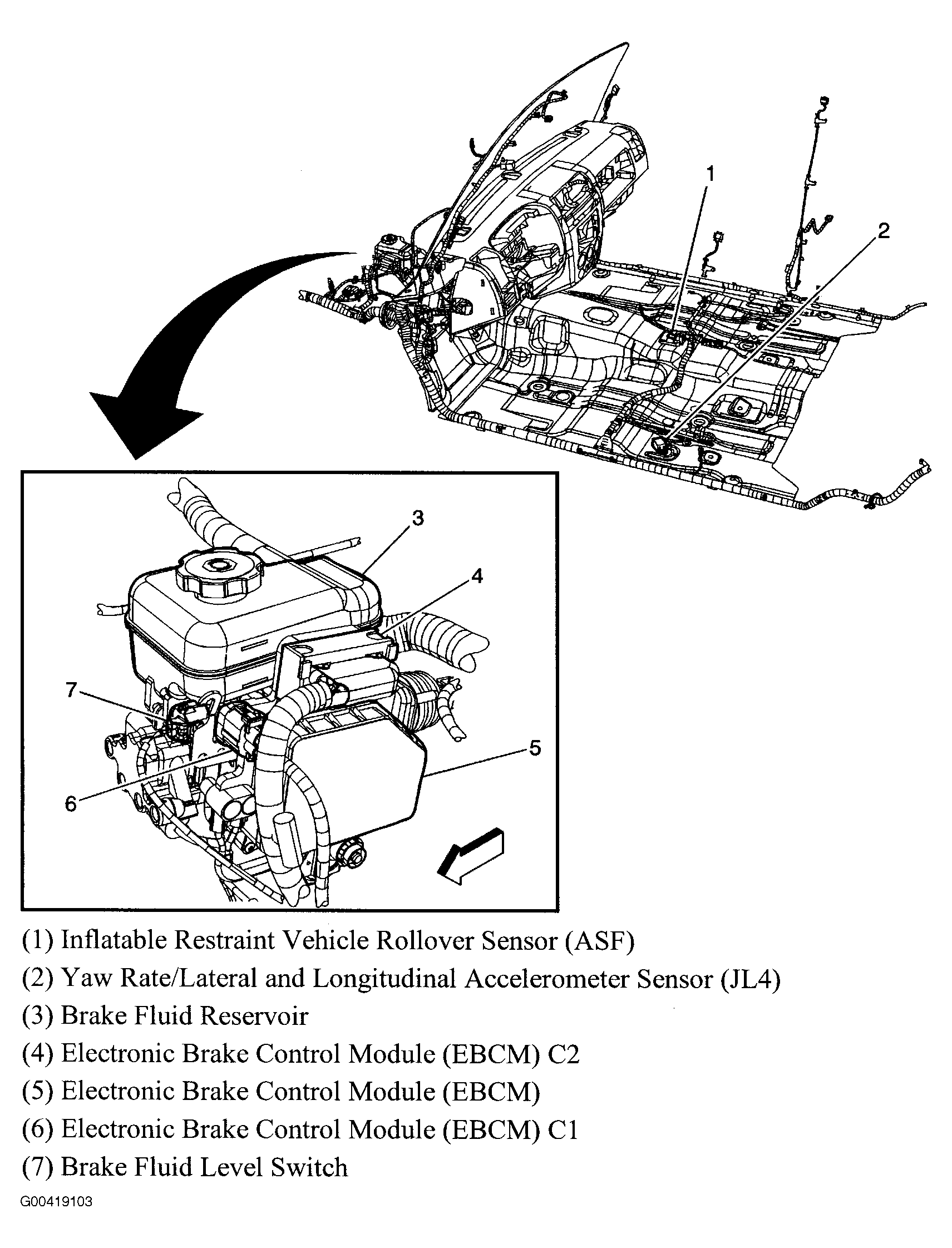 1
2
3
4
7
5
6

(1) Inflatable Restraint Vehicle Rollover Sensor (ASF)
(2) Yaw Rate/Lateral and Longitudinal Accelerometer Sensor (JL4)
(3) Brake Fluid Reservoir
(4) Electronic Brake Control Module (EBCM) C2
(5) Electronic Brake Control Module (EBCM)
(6) Electronic Brake Control Module (EBCM) C1
(7) Brake Fluid Level Switch

G00419103