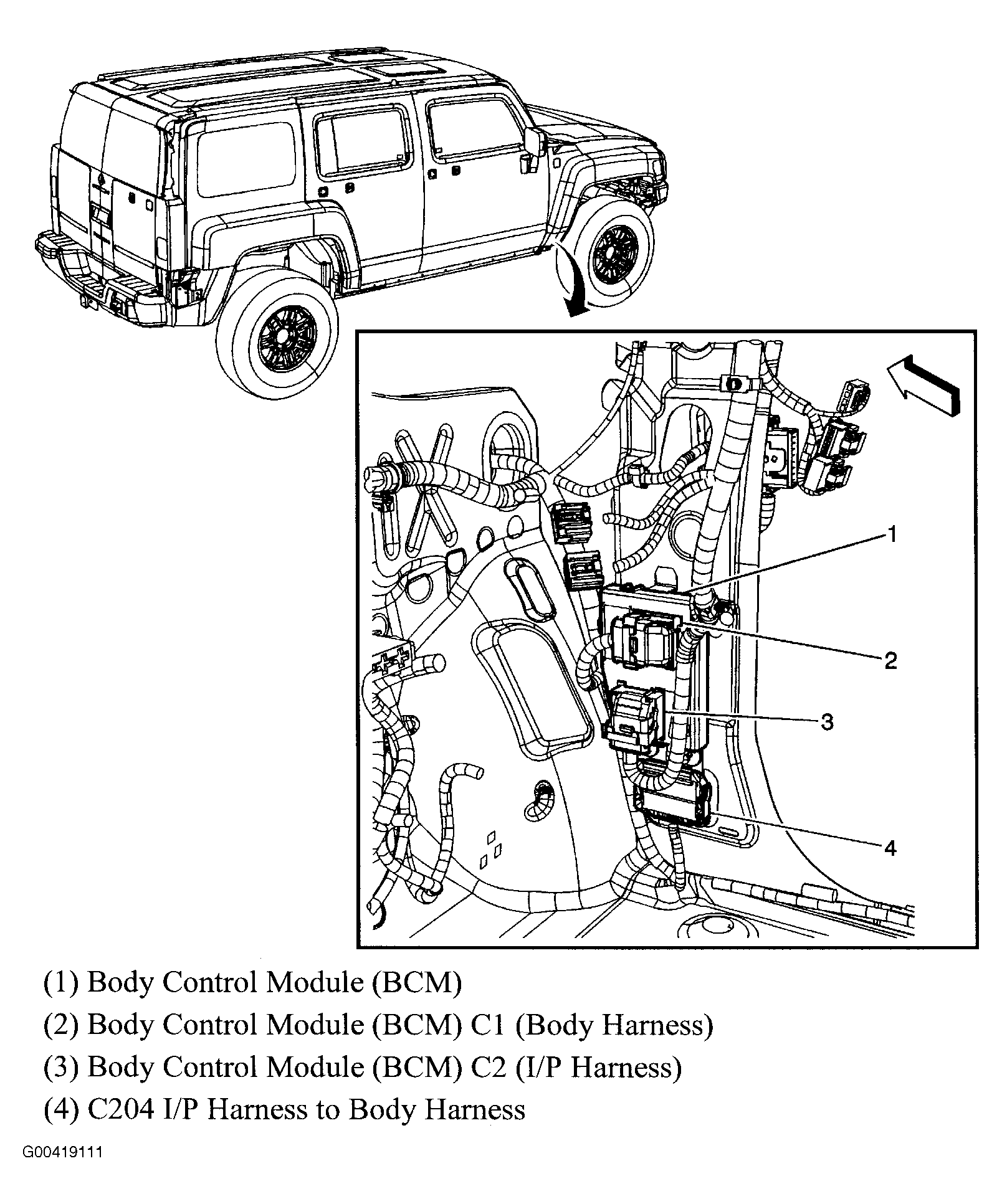 1
2
3
4

(1) Body Control Module (BCM)
(2) Body Control Module (BCM) C1 (Body Harness)
(3) Body Control Module (BCM) C2 (I/P Harness)
(4) C204 I/P Harness to Body Harness

G00419111