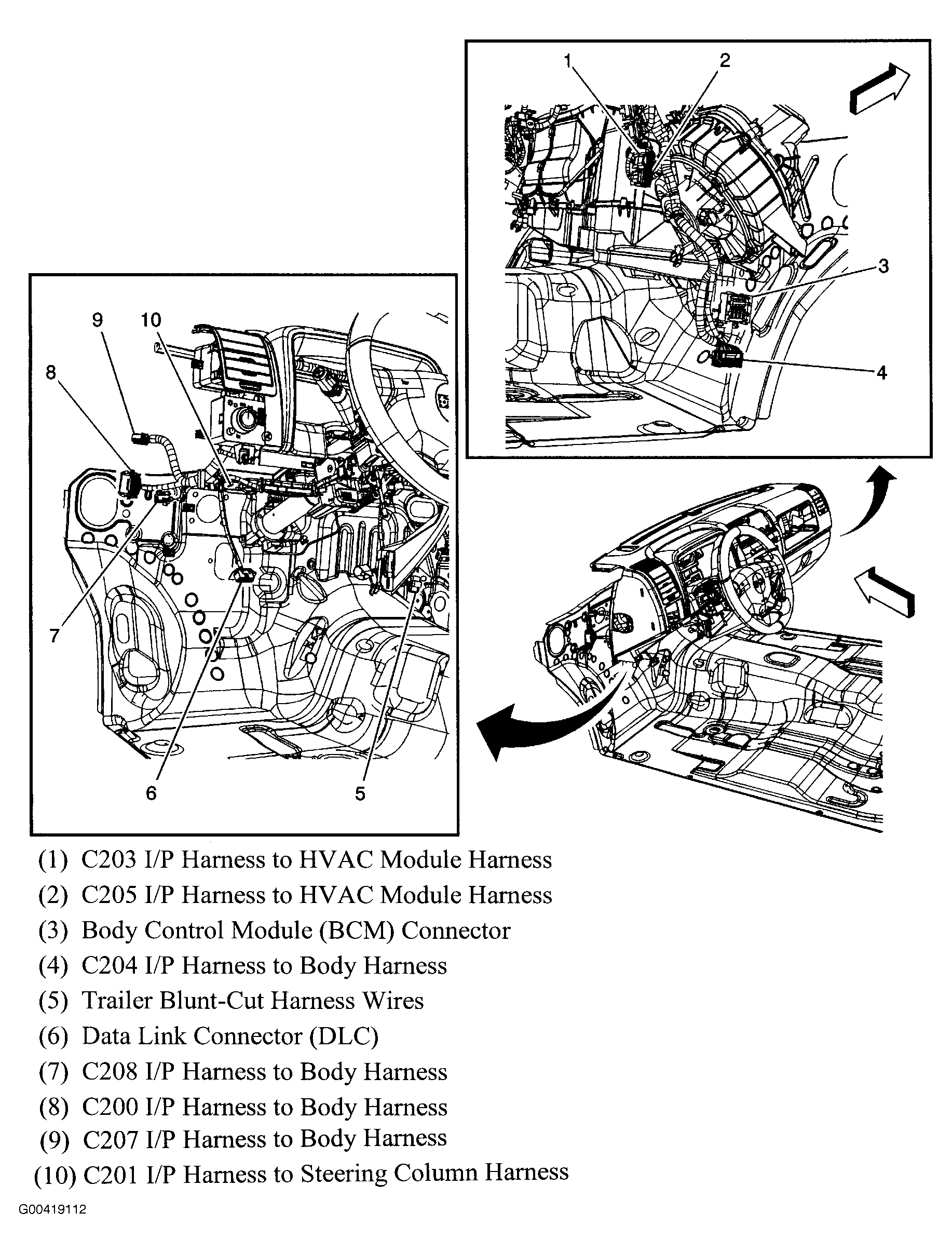 1
2
3
4
9
10
8
7
6
5

(1) C203 I/P Harness to HVAC Module Harness
(2) C205 I/P Harness to HVAC Module Harness
(3) Body Control Module (BCM) Connector
(4) C204 I/P Harness to Body Harness
(5) Trailer Blunt-Cut Harness Wires
(6) Data Link Connector (DLC)
(7) C208 I/P Harness to Body Harness
(8) C200 I/P Harness to Body Harness
(9) C207 I/P Harness to Body Harness
(10) C201 I/P Harness to Steering Column Harness

G00419112