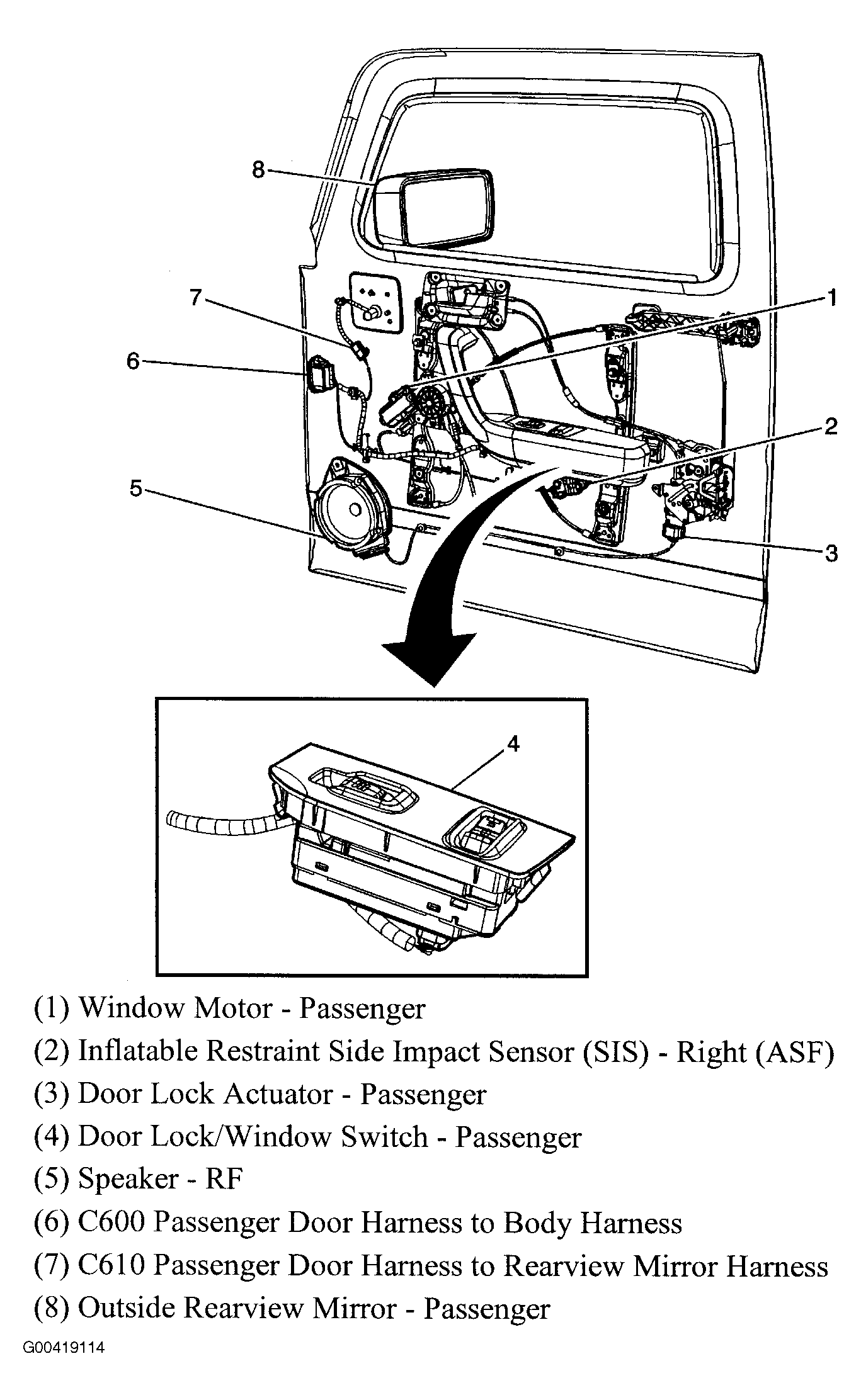 8
7
1
6
2
5
3
4

(1) Window Motor - Passenger
(2) Inflatable Restraint Side Impact Sensor (SIS) - Right (ASF)
(3) Door Lock Actuator - Passenger
(4) Door Lock/Window Switch - Passenger
(5) Speaker - RF
(6) C600 Passenger Door Harness to Body Harness
(7) C610 Passenger Door Harness to Rearview Mirror Harness
(8) Outside Rearview Mirror - Passenger

G00419114