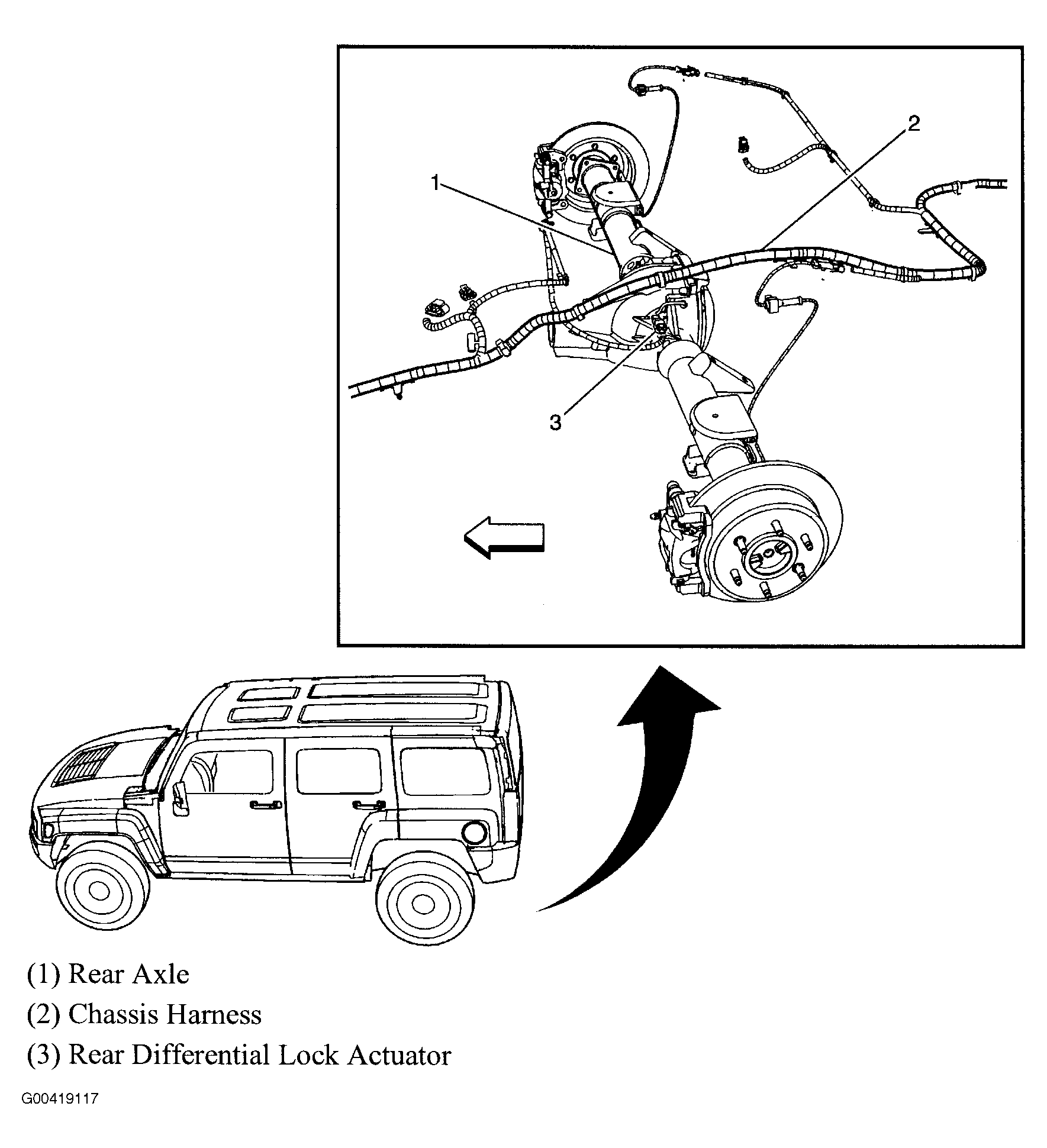 2

1

3

(1) Rear Axle

(2) Chassis Harness

(3) Rear Differential Lock Actuator

G00419117