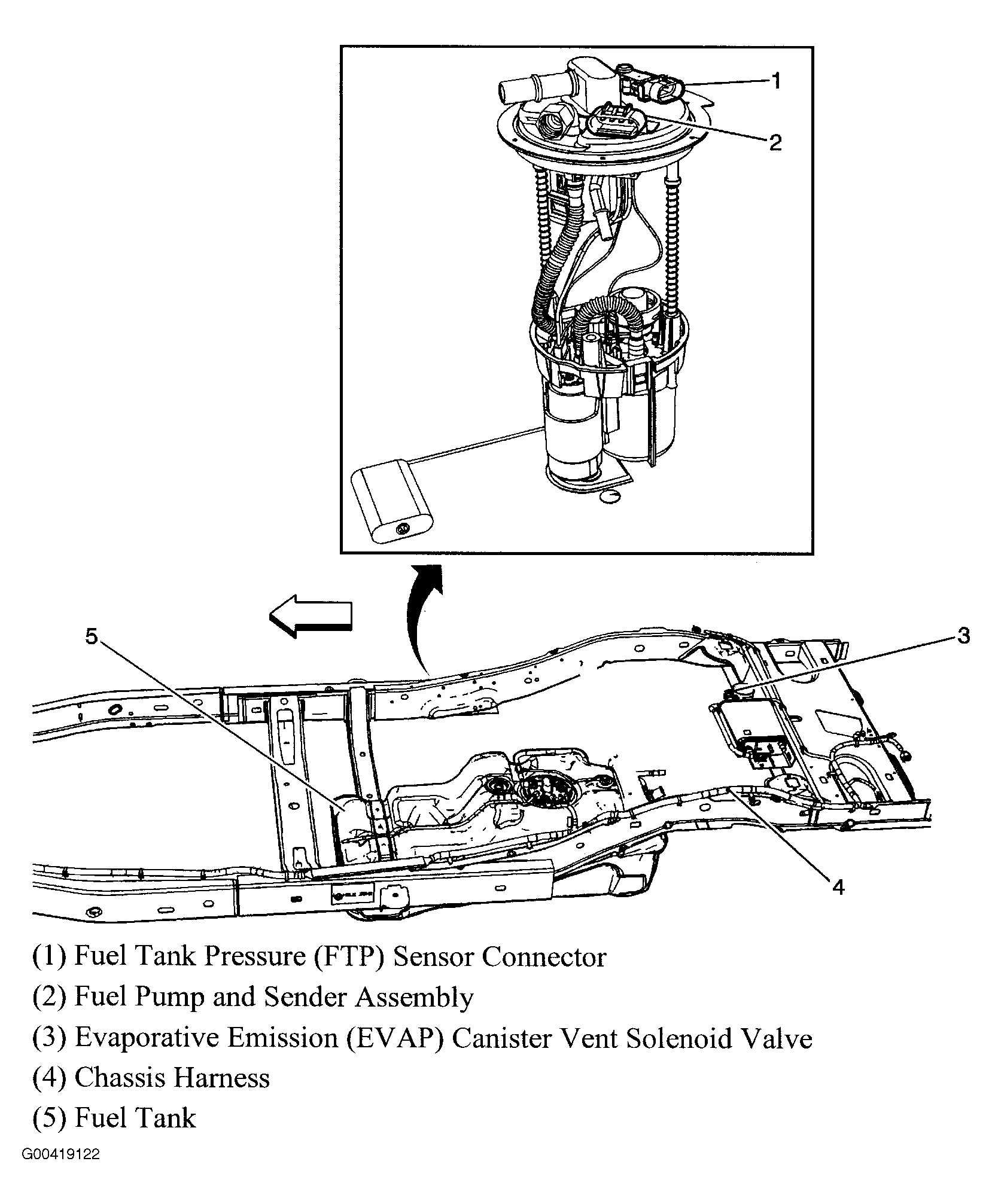 1
2
5
3
4

(1) Fuel Tank Pressure (FTP) Sensor Connector
(2) Fuel Pump and Sender Assembly
(3) Evaporative Emission (EVAP) Canister Vent Solenoid Valve
(4) Chassis Harness
(5) Fuel Tank

G00419122