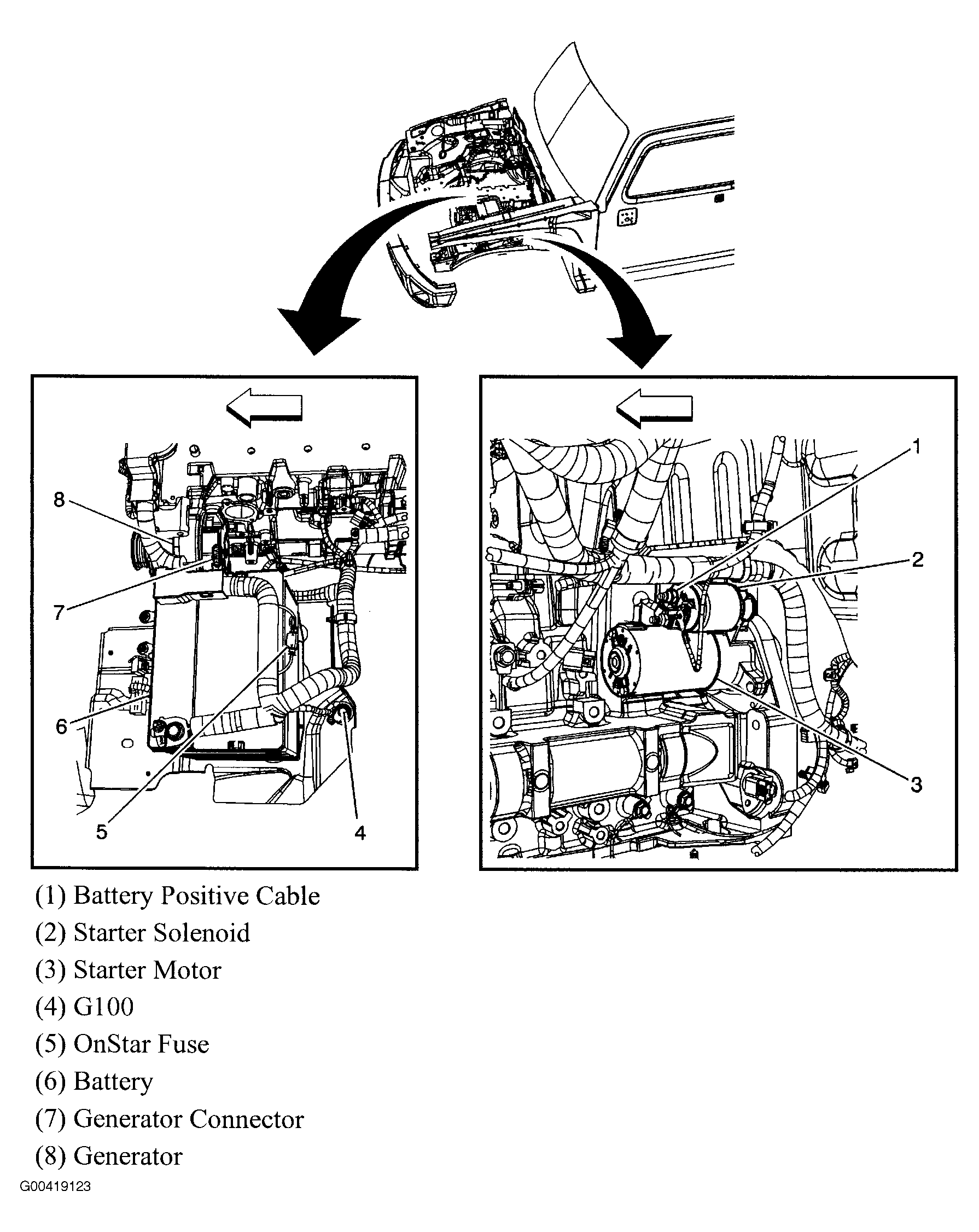 8

7

6

5

4

1

2

3

(1) Battery Positive Cable
(2) Starter Solenoid
(3) Starter Motor
(4) G100
(5) OnStar Fuse
(6) Battery
(7) Generator Connector
(8) Generator

G00419123