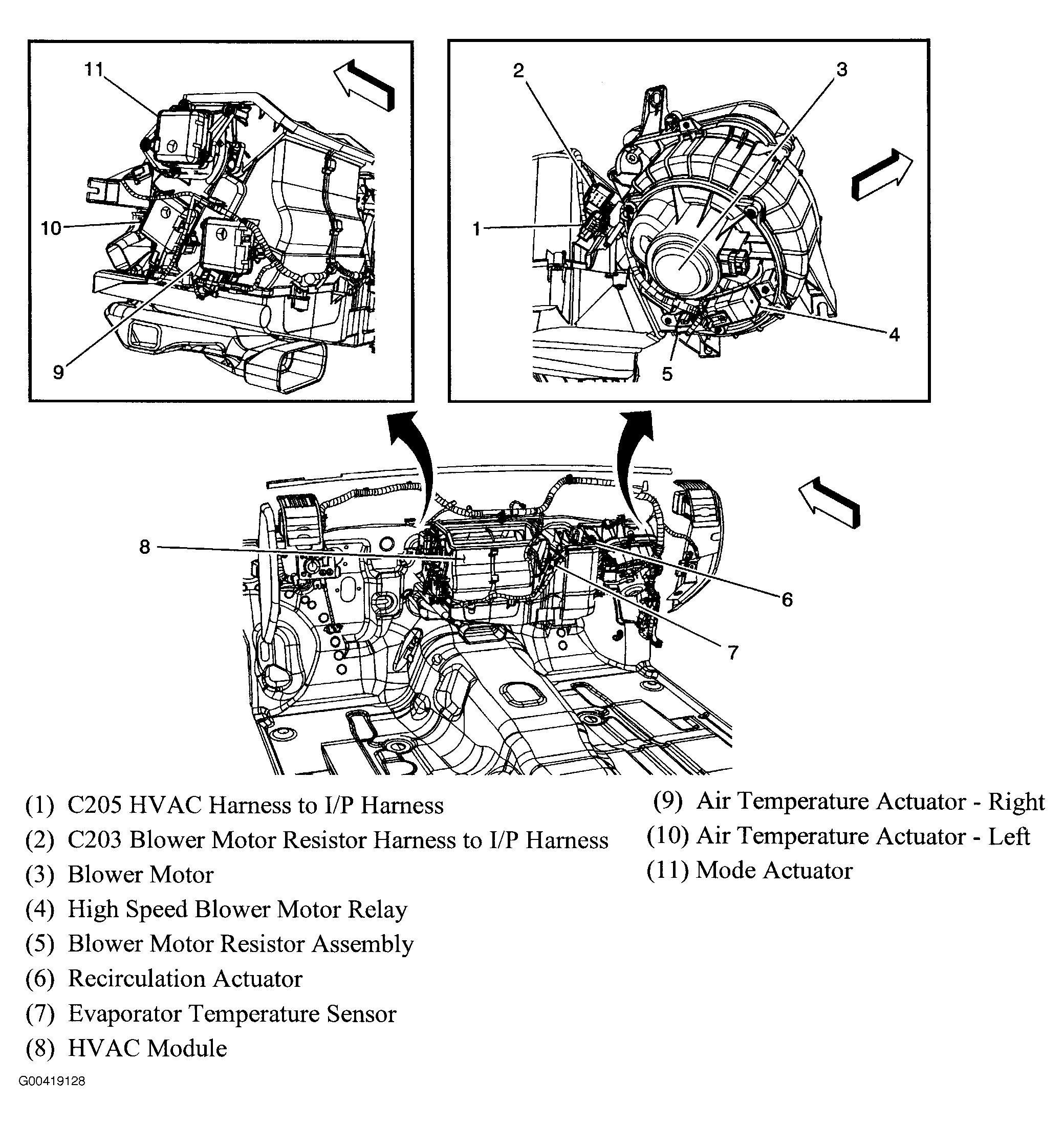 11

10

9

2

3

1

4

5

8

6

7

(1) C205 HVAC Harness to I/P Harness
(2) C203 Blower Motor Resistor Harness to I/P Harness
(3) Blower Motor
(4) High Speed Blower Motor Relay
(5) Blower Motor Resistor Assembly
(6) Recirculation Actuator
(7) Evaporator Temperature Sensor
(8) HVAC Module

(9) Air Temperature Actuator - Right
(10) Air Temperature Actuator - Left
(11) Mode Actuator

G00419128