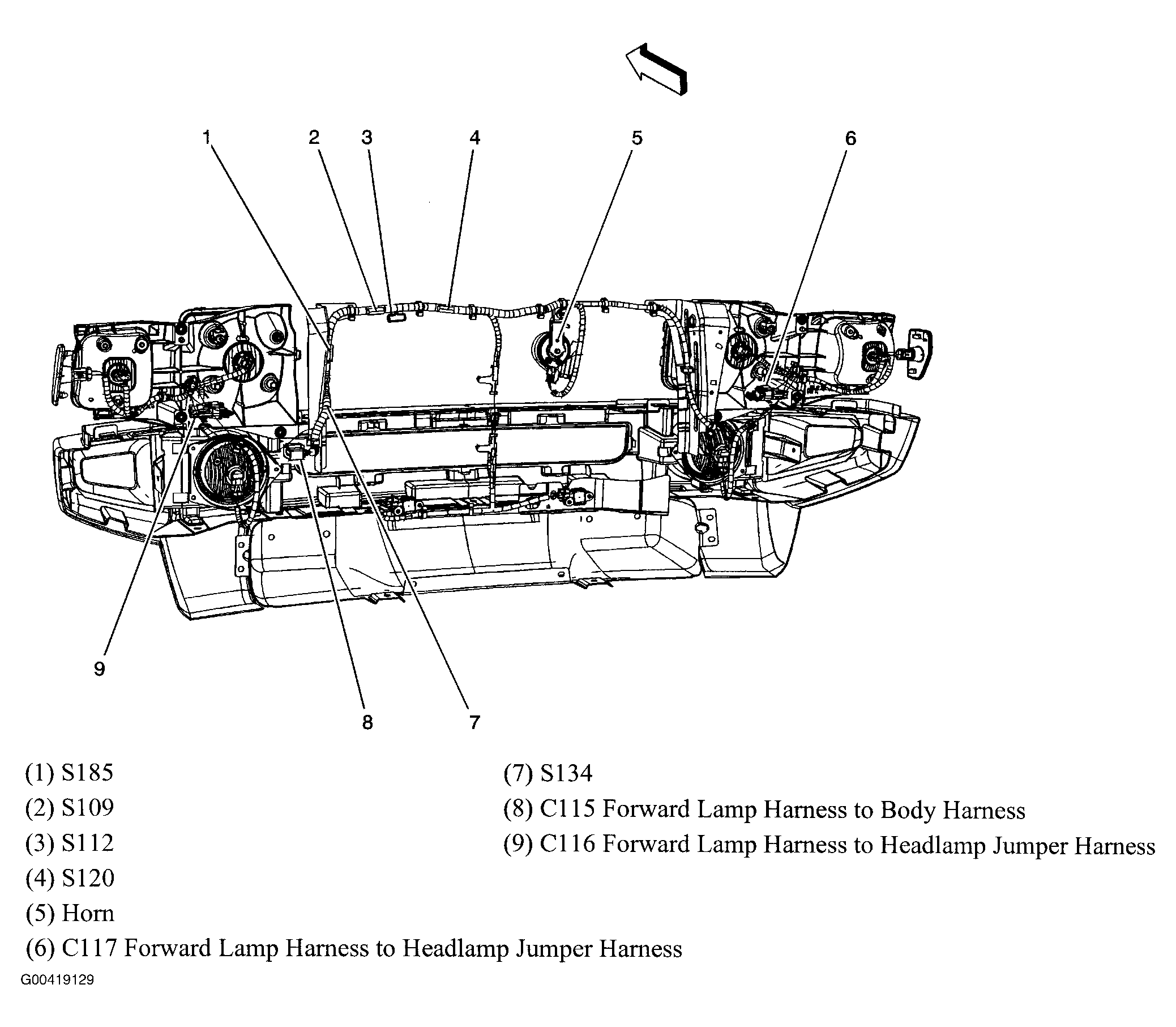 1 2 3 4 5 6

9 8 7

(1) S185
(2) S109
(3) S112
(4) S120
(5) Horn
(6) C117 Forward Lamp Harness to Headlamp Jumper Harness

(7) S134
(8) C115 Forward Lamp Harness to Body Harness
(9) C116 Forward Lamp Harness to Headlamp Jumper Harness

G00419129