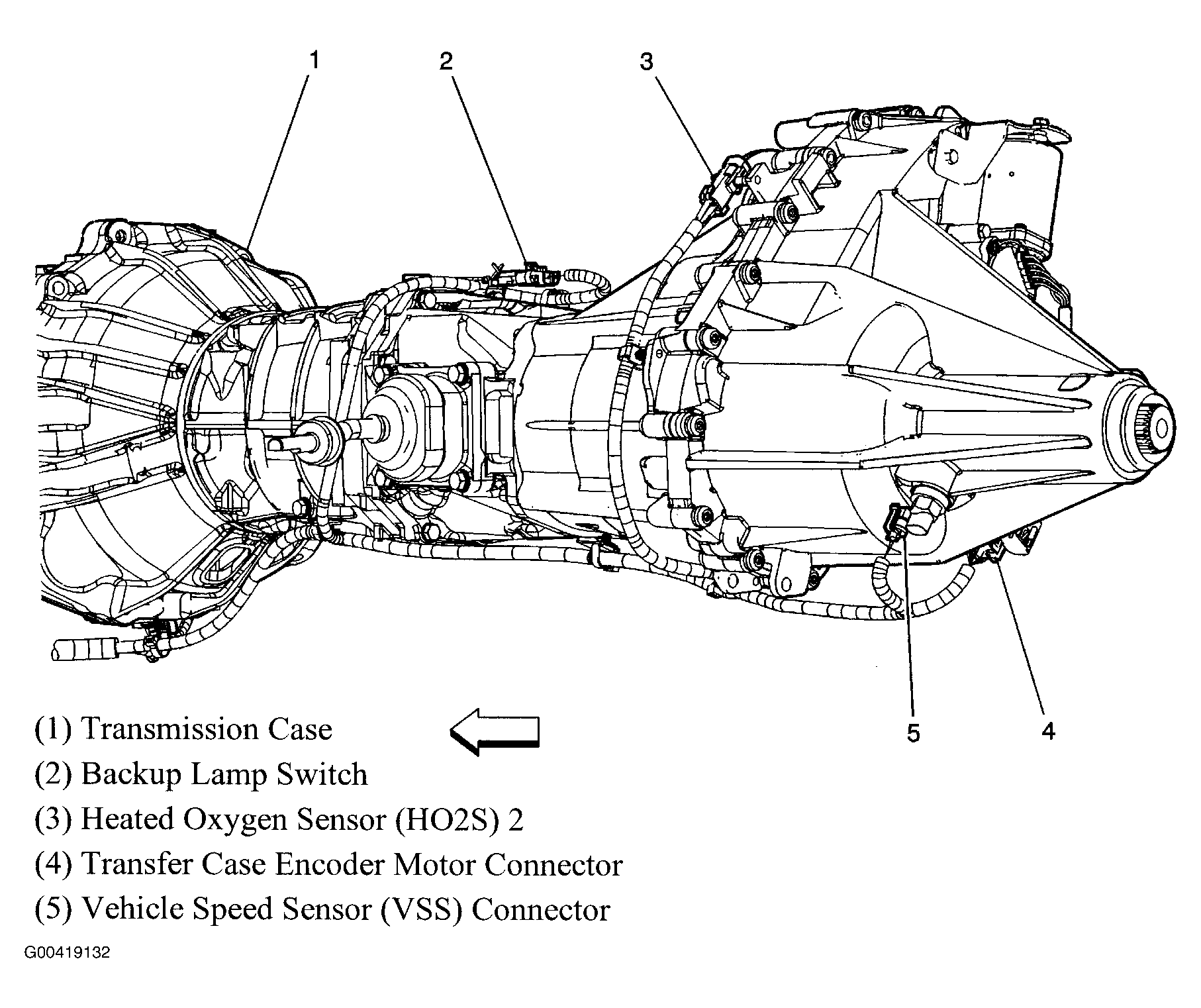 1
2
3
5
4

(1) Transmission Case
(2) Backup Lamp Switch
(3) Heated Oxygen Sensor (HO2S) 2
(4) Transfer Case Encoder Motor Connector
(5) Vehicle Speed Sensor (VSS) Connector

G00419132