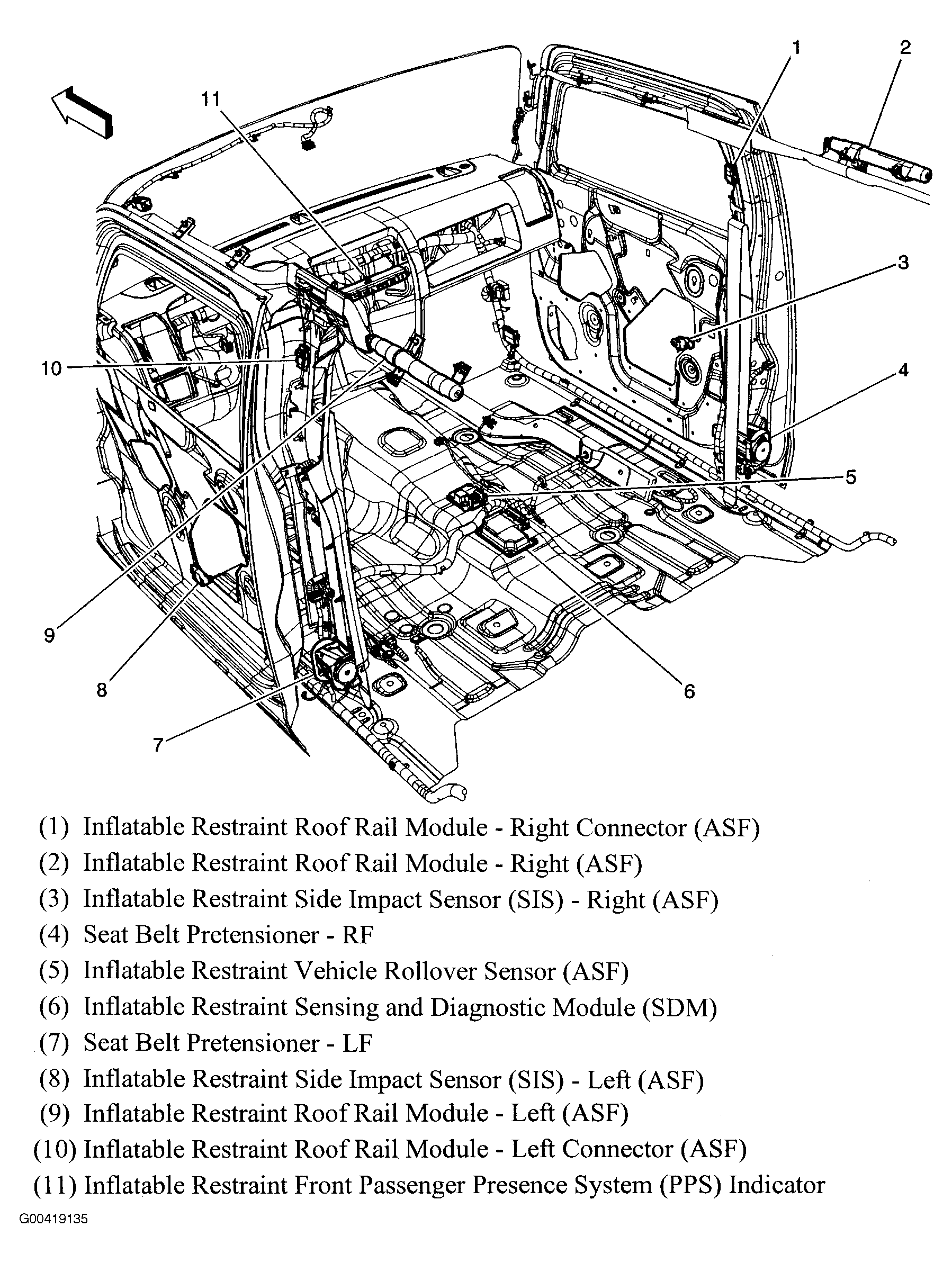 1
2
11
3
10
4
5
9
8
6
7

(1) Inflatable Restraint Roof Rail Module - Right Connector (ASF)
(2) Inflatable Restraint Roof Rail Module - Right (ASF)
(3) Inflatable Restraint Side Impact Sensor (SIS) - Right (ASF)
(4) Seat Belt Pretensioner - RF
(5) Inflatable Restraint Vehicle Rollover Sensor (ASF)
(6) Inflatable Restraint Sensing and Diagnostic Module (SDM)
(7) Seat Belt Pretensioner - LF
(8) Inflatable Restraint Side Impact Sensor (SIS) - Left (ASF)
(9) Inflatable Restraint Roof Rail Module - Left (ASF)
(10) Inflatable Restraint Roof Rail Module - Left Connector (ASF)
(11) Inflatable Restraint Front Passenger Presence System (PPS) Indicator

G00419135