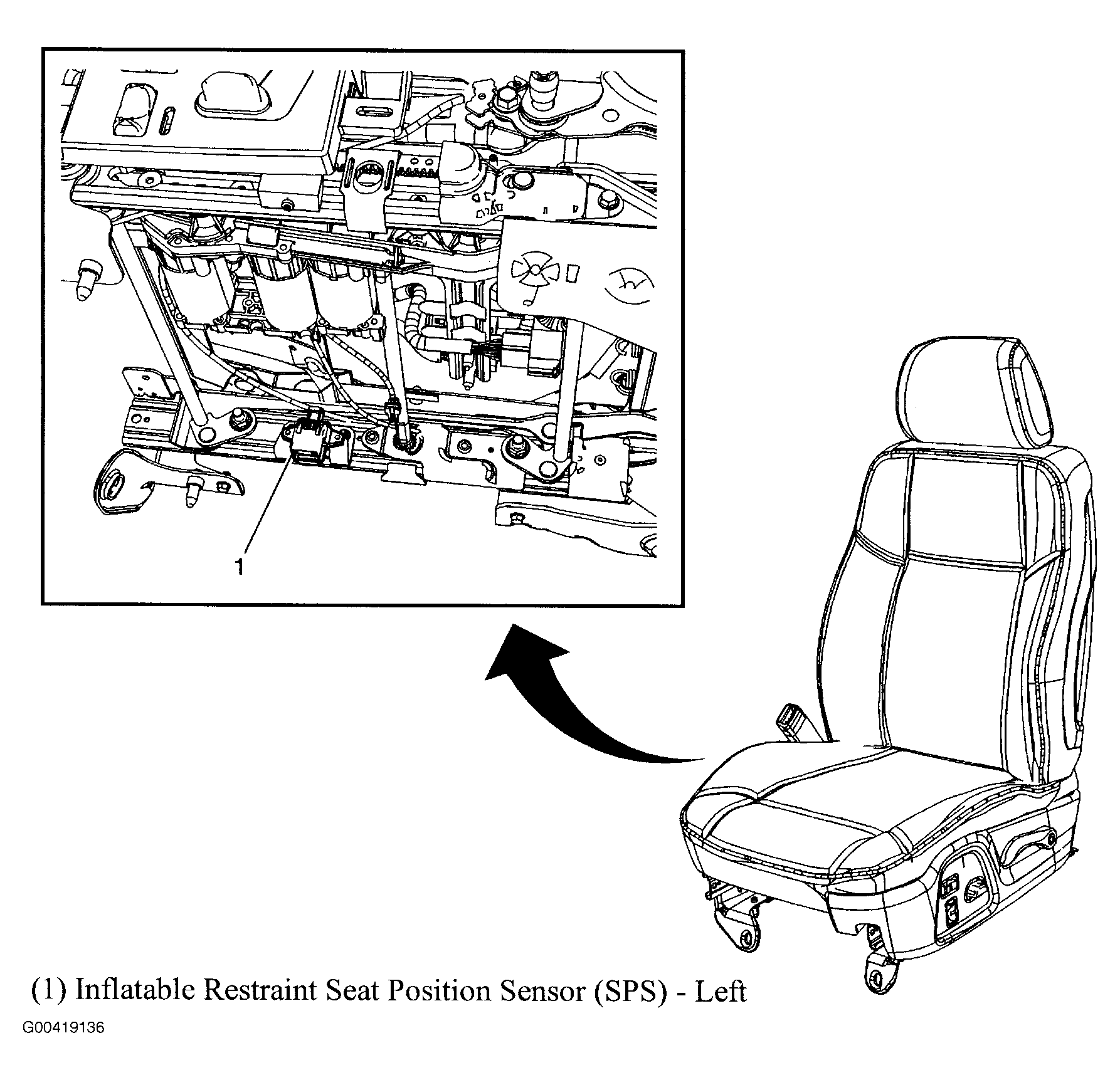 1

(1) Inflatable Restraint Seat Position Sensor (SPS) - Left

G00419136