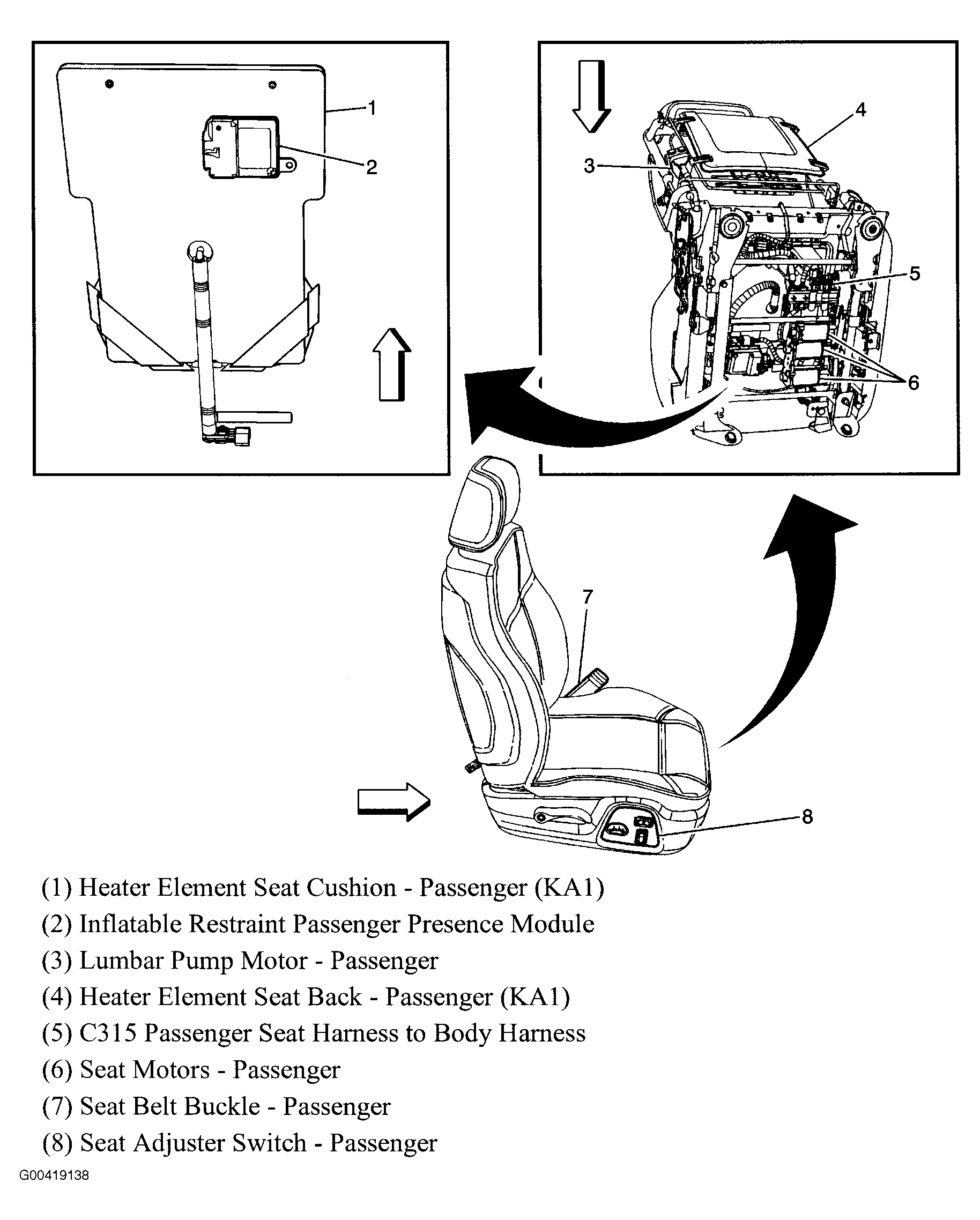 1
2
4
3
5
6
7
8

(1) Heater Element Seat Cushion - Passenger (KA1)
(2) Inflatable Restraint Passenger Presence Module
(3) Lumbar Pump Motor - Passenger
(4) Heater Element Seat Back - Passenger (KA1)
(5) C315 Passenger Seat Harness to Body Harness
(6) Seat Motors - Passenger
(7) Seat Belt Buckle - Passenger
(8) Seat Adjuster Switch - Passenger

G00419138