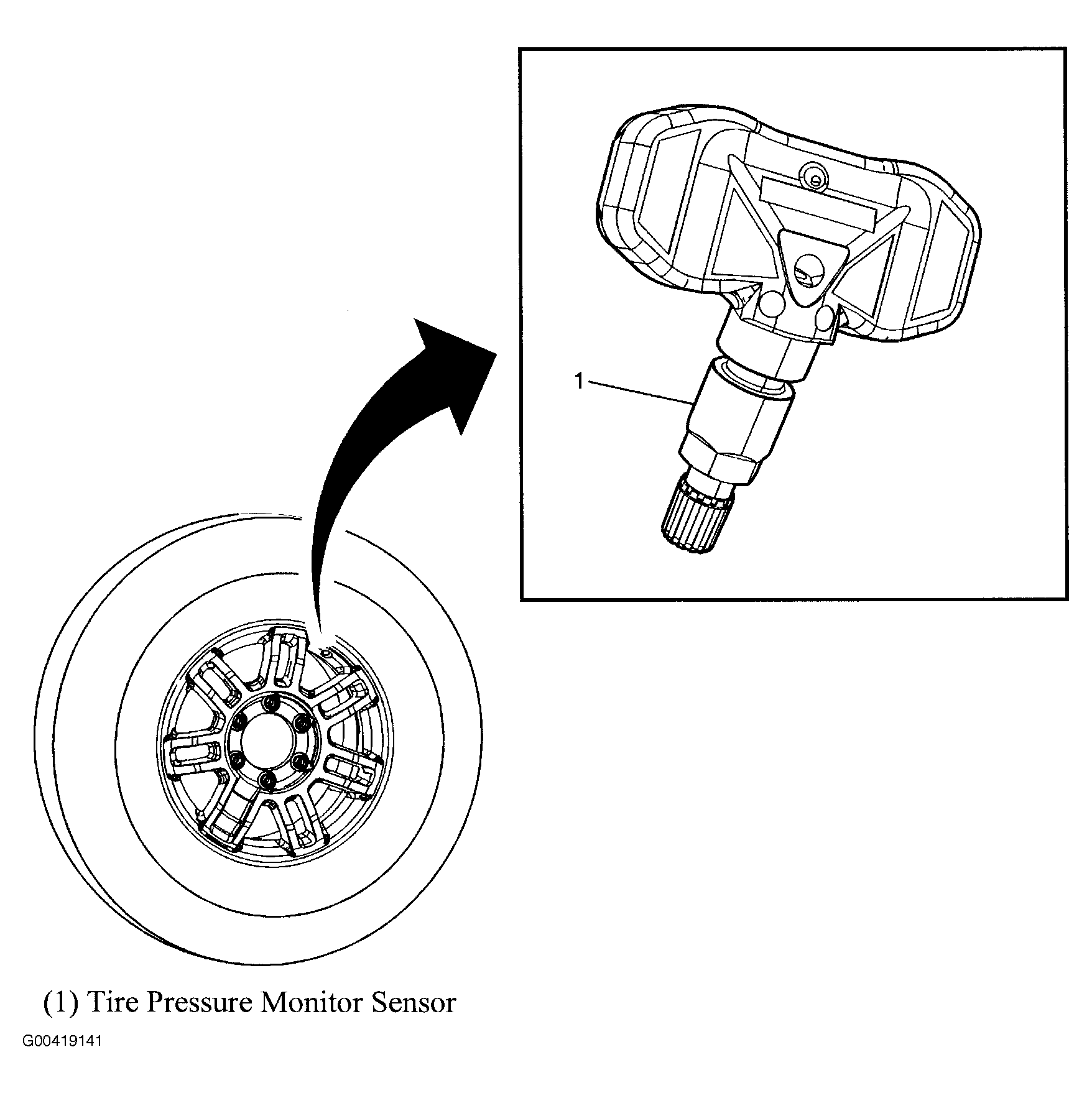 1

(1) Tire Pressure Monitor Sensor

G00419141